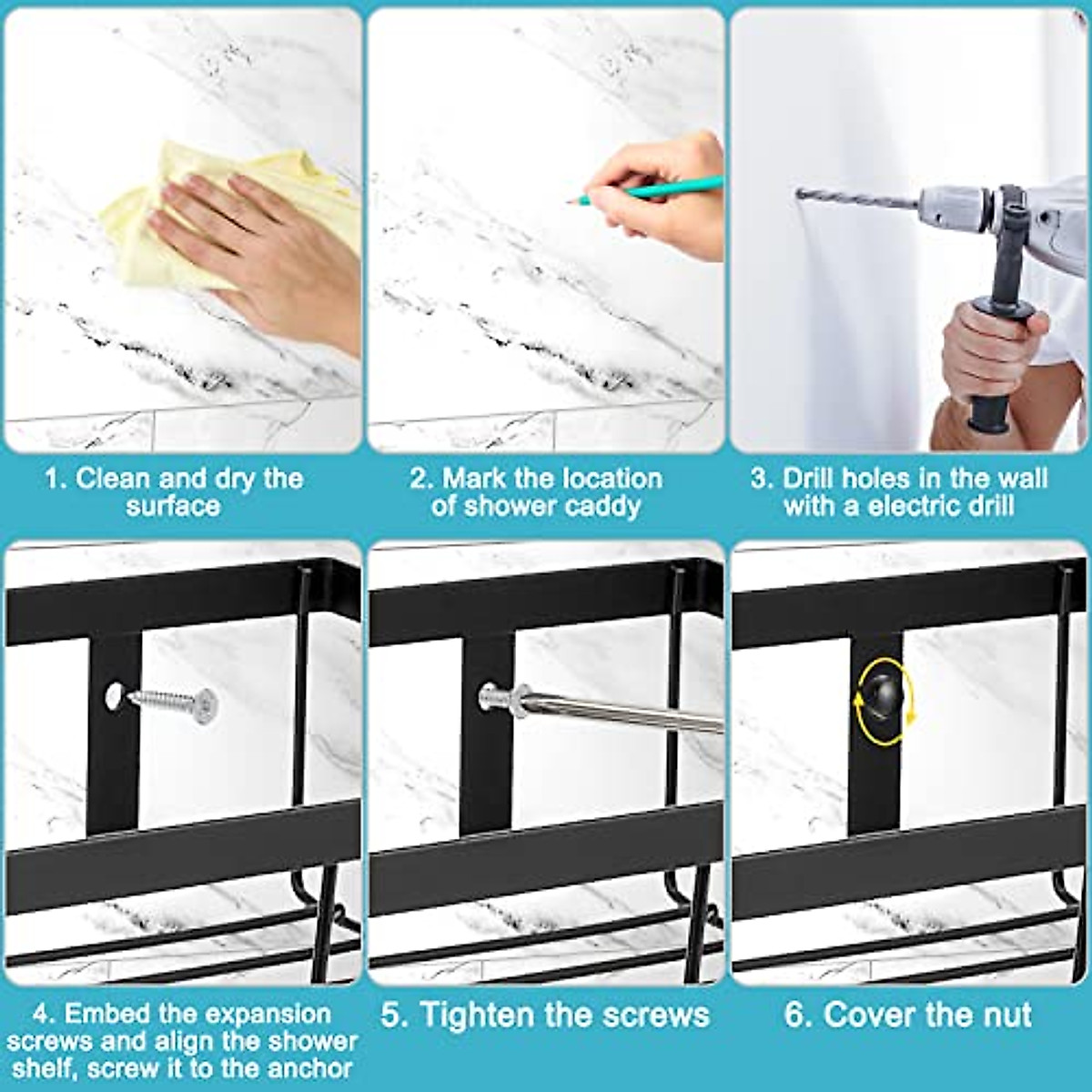 1. Clean and dry the surface

2. Mark the location of shower caddy

3. Drill holes in the wall with a electric drill

4. Embed the expansion screws and align the shower shelf, screw it to the anchor

5. Tighten the screws

6. Cover the nut