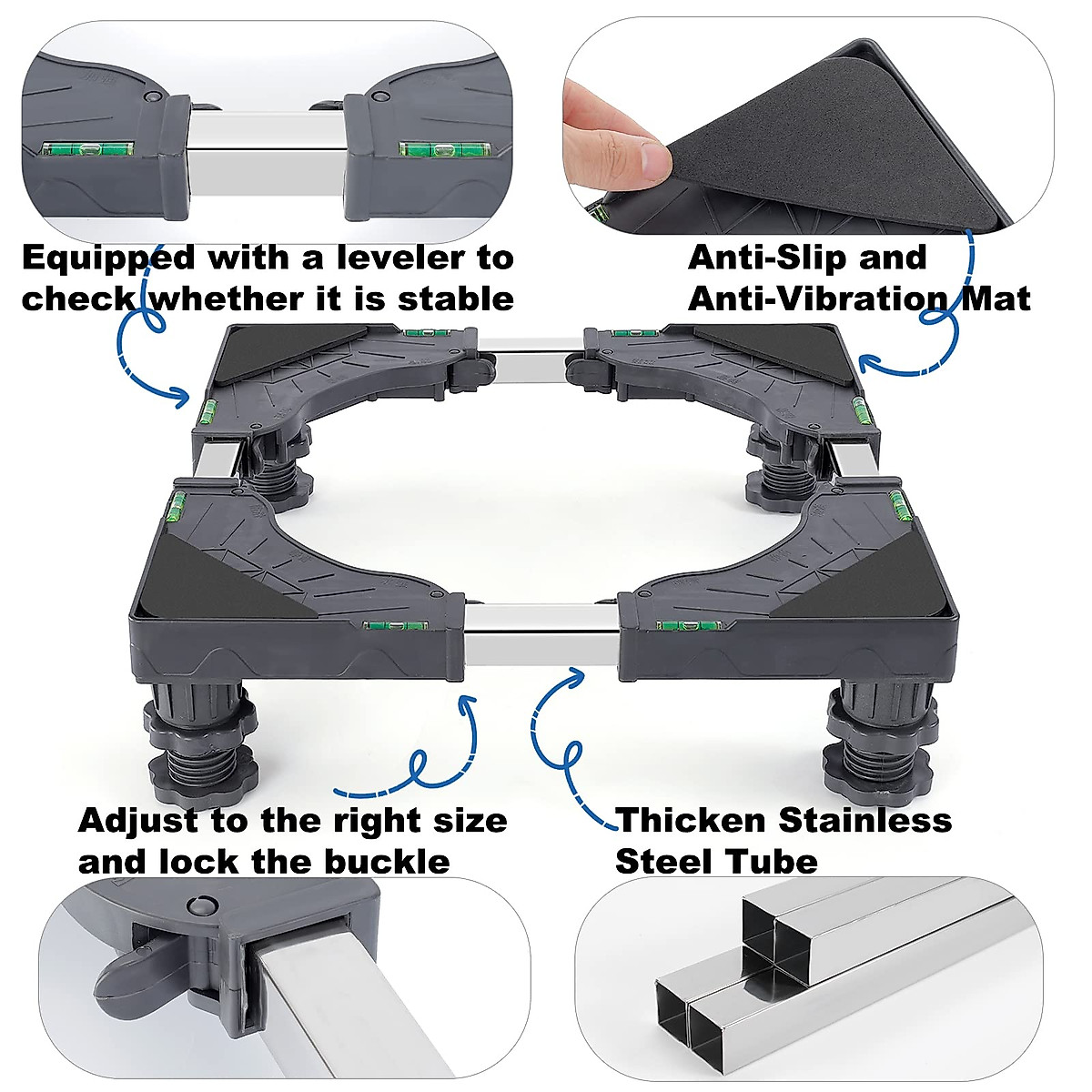 Equipped with a leveler to check whether it is stable

Anti-Slip and Anti-Vibration Mat

Adjust to the right size and lock the buckle

Thicken Stainless Steel Tube