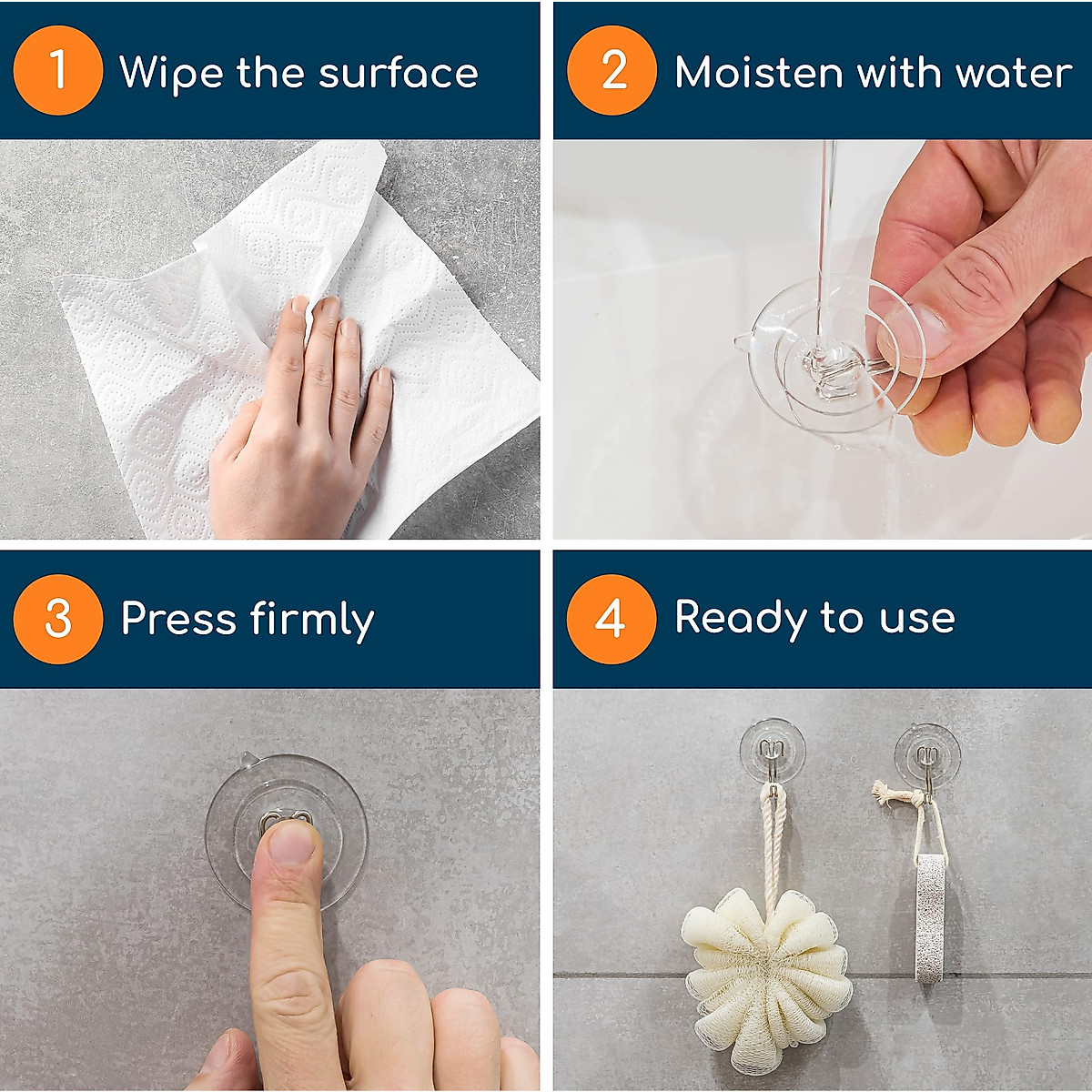 1 Wipe the surface

2 Moisten with water

3 Press firmly

4 Ready to use