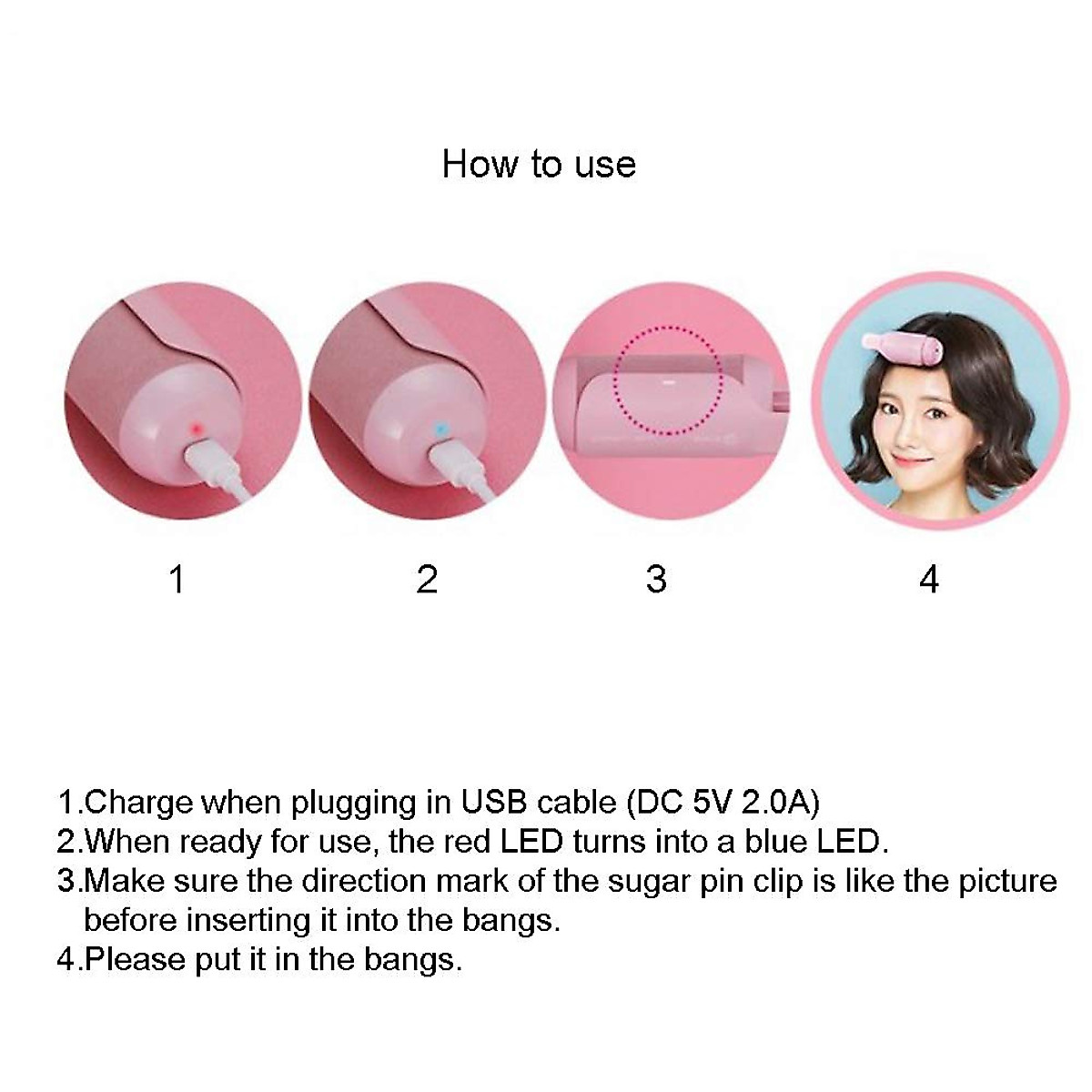 How to use

1

2

3

4

1.Charge when plugging in USB cable (DC 5V 2.0A)
2.When ready for use, the red LED turns into a blue LED.
3.Make sure the direction mark of the sugar pin clip is like the picture before inserting it into the bangs.
4.Please put it in the bangs.