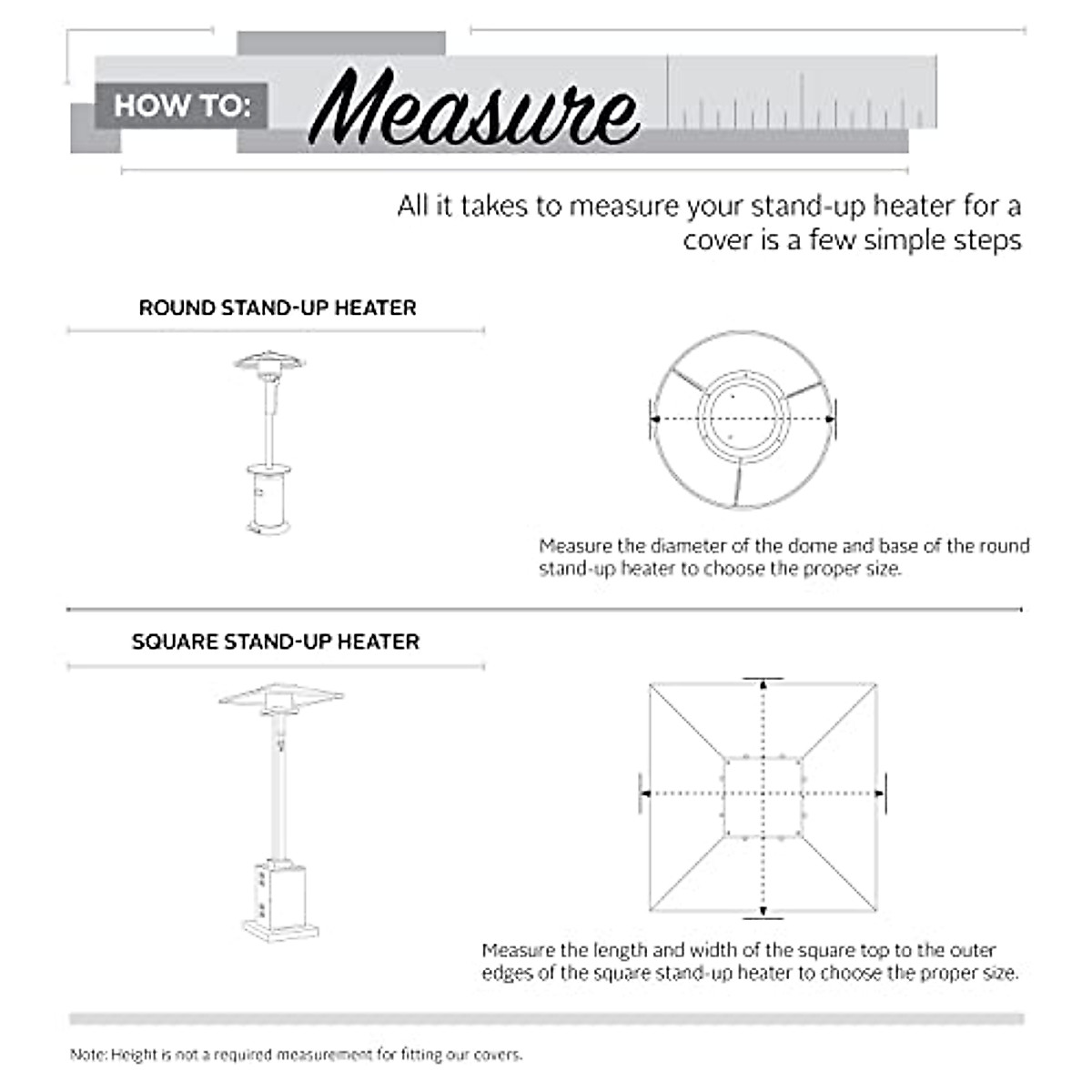 HOW TO: Measure

All it takes to measure your stand-up heater for a cover is a few simple steps

ROUND STAND-UP HEATER

Measure the diameter of the dome and base of the round stand-up heater to choose the proper size.

SQUARE STAND-UP HEATER

Measure the length and width of the square top to the outer edges of the square stand-up heater to choose the proper size.

Note: Height is not a required measurement for fitting our covers.