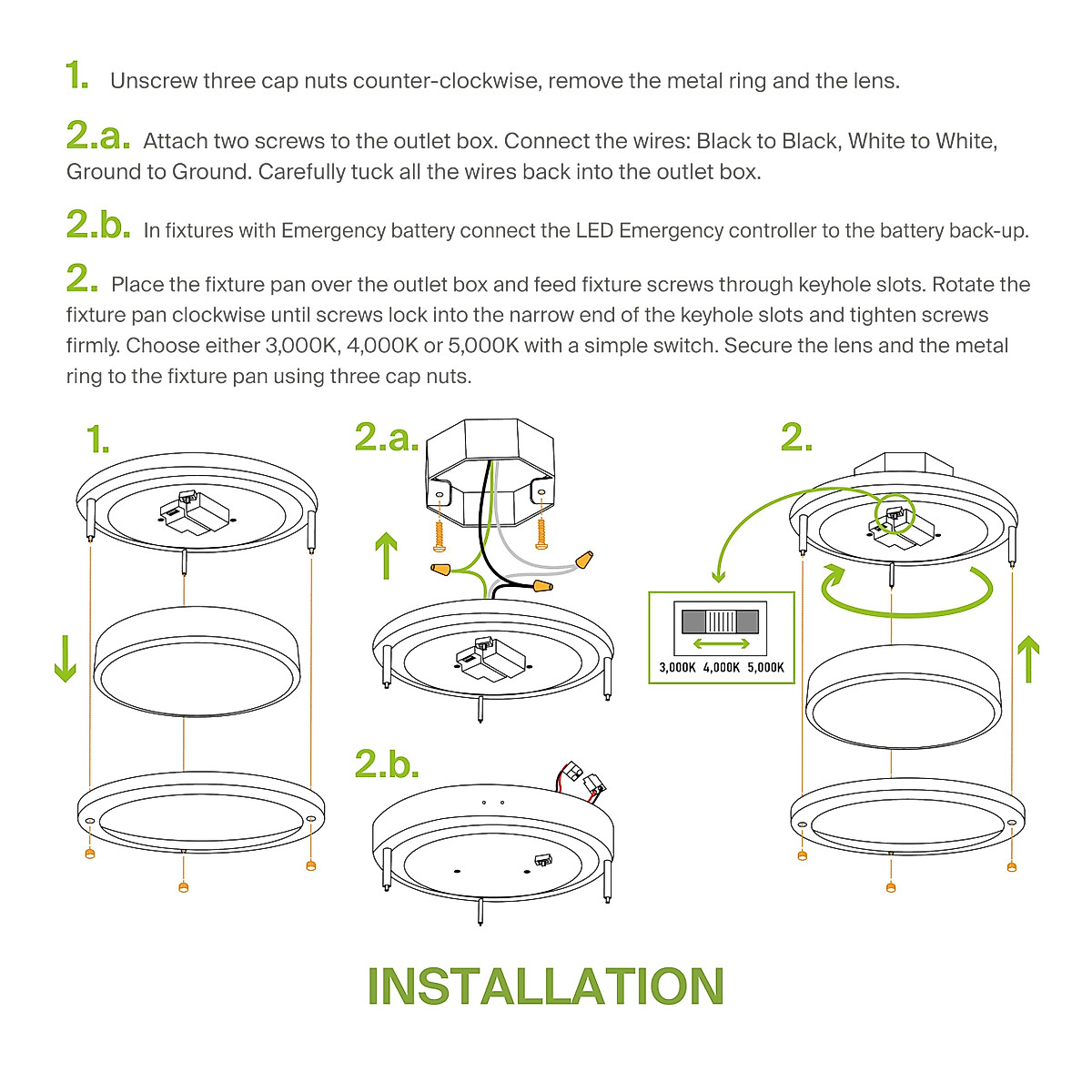 1. Unscrew three cap nuts counter-clockwise, remove the metal ring and the lens.

2.a. Attach two screws to the outlet box. Connect the wires: Black to Black, White to White, Ground to Ground. Carefully tuck all the wires back into the outlet box.

2.b. In fixtures with Emergency battery connect the LED Emergency controller to the battery back-up.

2. Place the fixture pan over the outlet box and feed fixture screws through keyhole slots. Rotate the fixture pan clockwise until screws lock into the narrow end of the keyhole slots and tighten screws firmly. Choose either 3,000K, 4,000K or 5,000K with a simple switch. Secure the lens and the metal ring to the fixture pan using three cap nuts.

1.

2.a.

2.b.

2.

3,000K 4,000K 5,000K

INSTALLATION