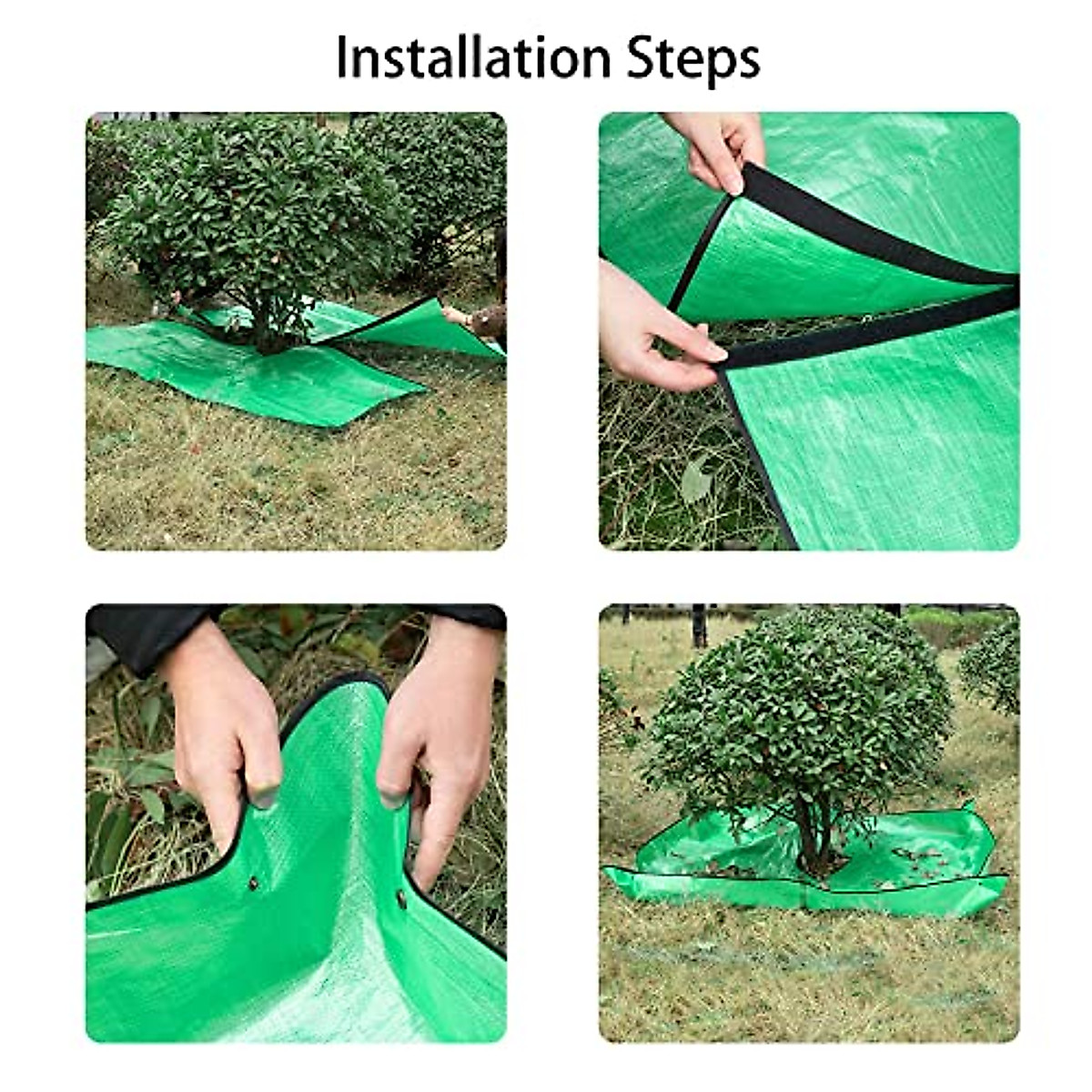 Installation Steps