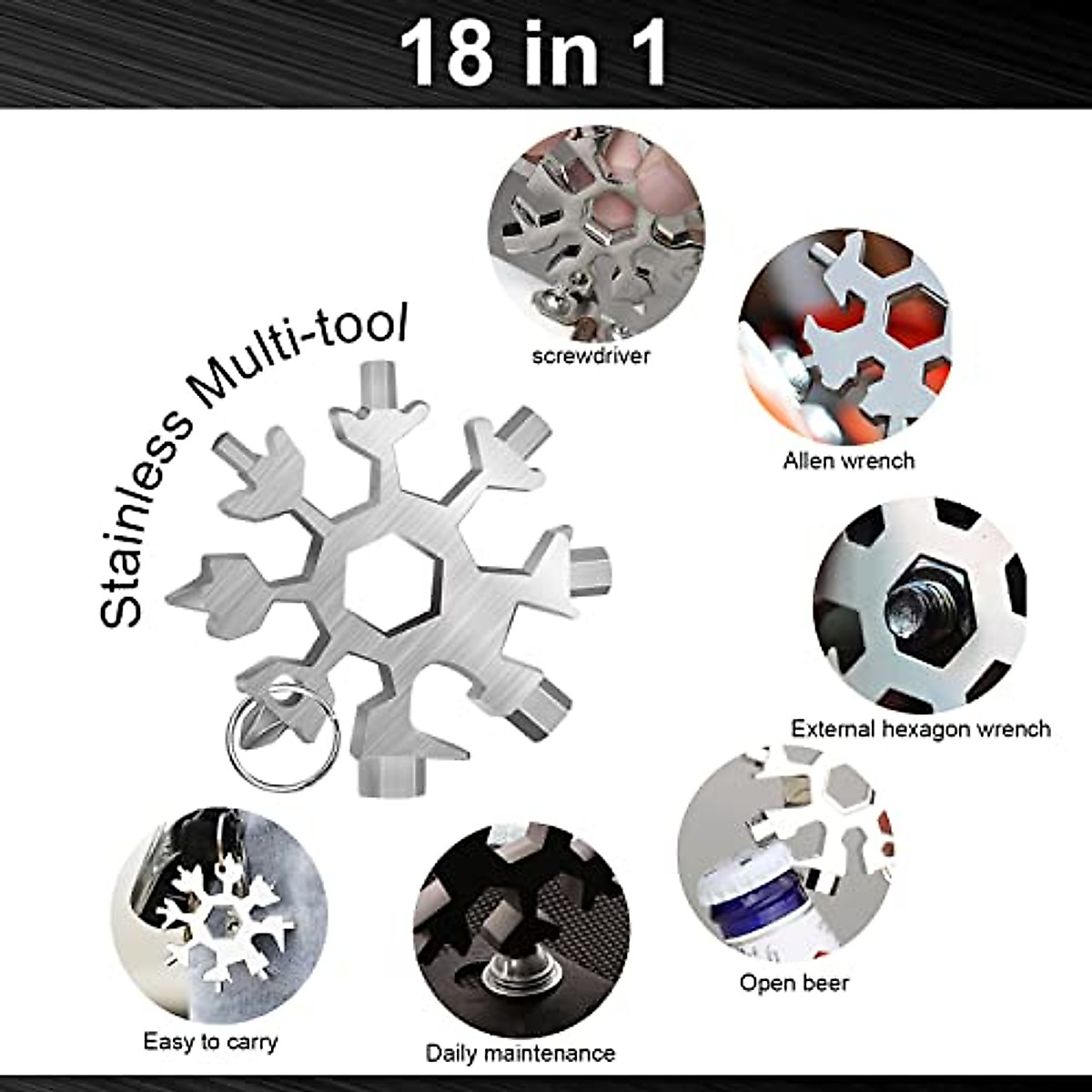 18 in 1

Stainless Multi-tool

screwdriver

Allen wrench

External hexagon wrench

Open beer

Easy to carry

Daily maintenance