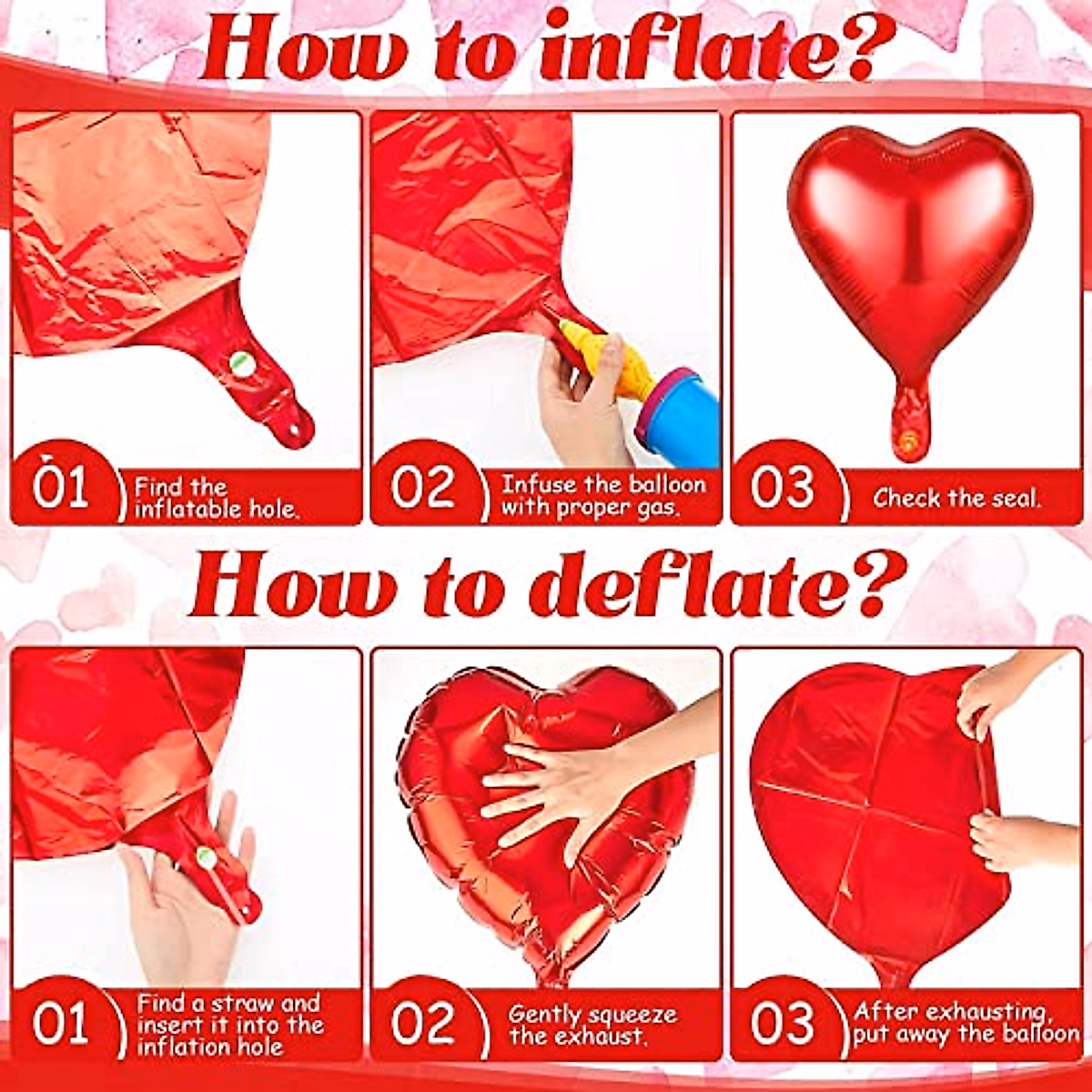 How to inflate?

01 Find the inflatable hole.

02 Infuse the balloon with proper gas.

03 Check the seal.

How to deflate?

01 Find a straw and insert it into the inflation hole

02 Gently squeeze the exhaust.

03 After exhausting, put away the balloon