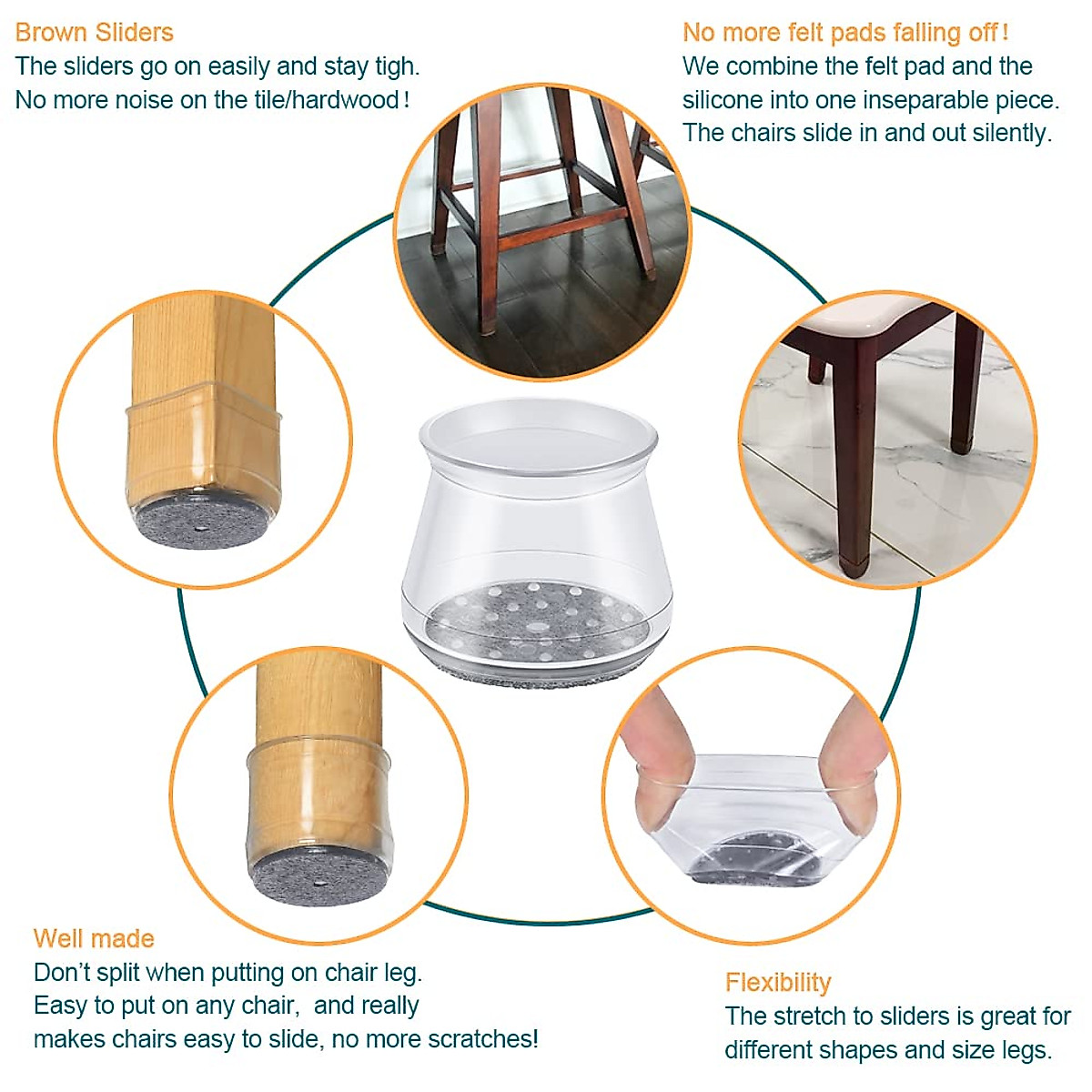 Brown Sliders
The sliders go on easily and stay tigh.
No more noise on the tile/hardwood!

No more felt pads falling off!
We combine the felt pad and the silicone into one inseparable piece.
The chairs slide in and out silently.

Well made
Don't split when putting on chair leg.
Easy to put on any chair, and really makes chairs easy to slide, no more scratches!

Flexibility
The stretch to sliders is great for different shapes and size legs.