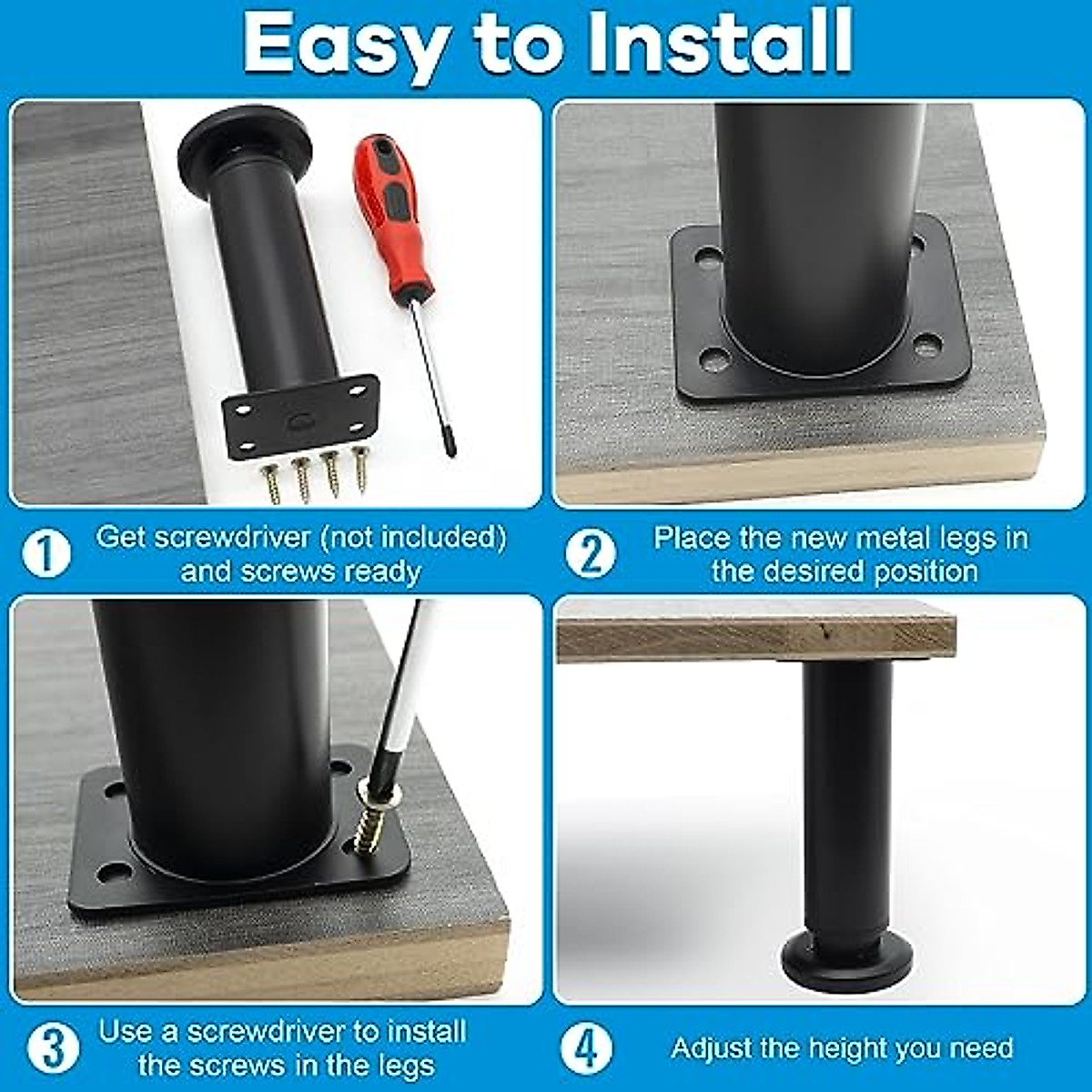 Easy to Install

1 Get screwdriver (not included) and screws ready

2 Place the new metal legs in the desired position

3 Use a screwdriver to install the screws in the legs

4 Adjust the height you need