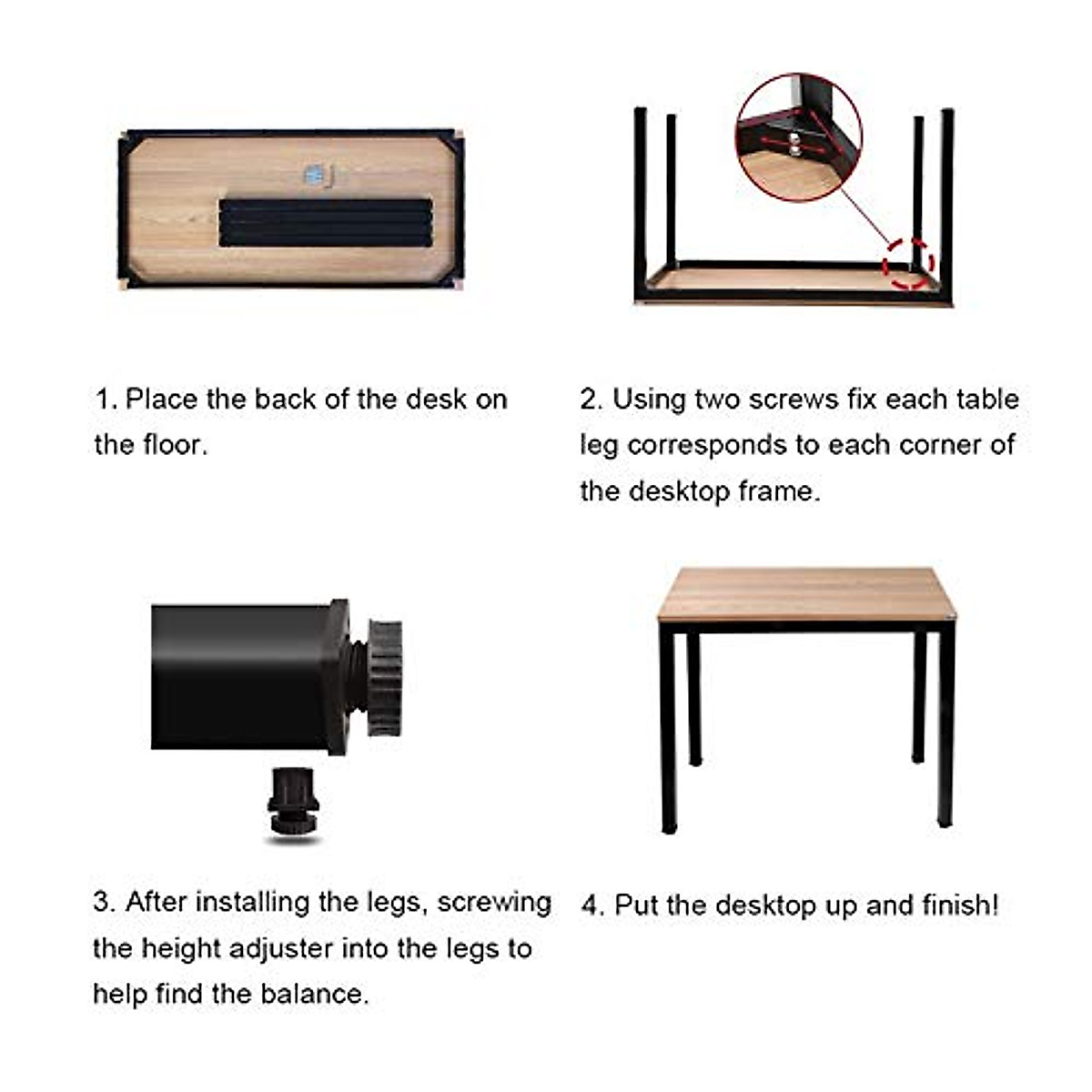 1. Place the back of the desk on the floor.

2. Using two screws fix each table leg corresponds to each corner of the desktop frame.

3. After installing the legs, screwing the height adjuster into the legs to help find the balance.

4. Put the desktop up and finish!