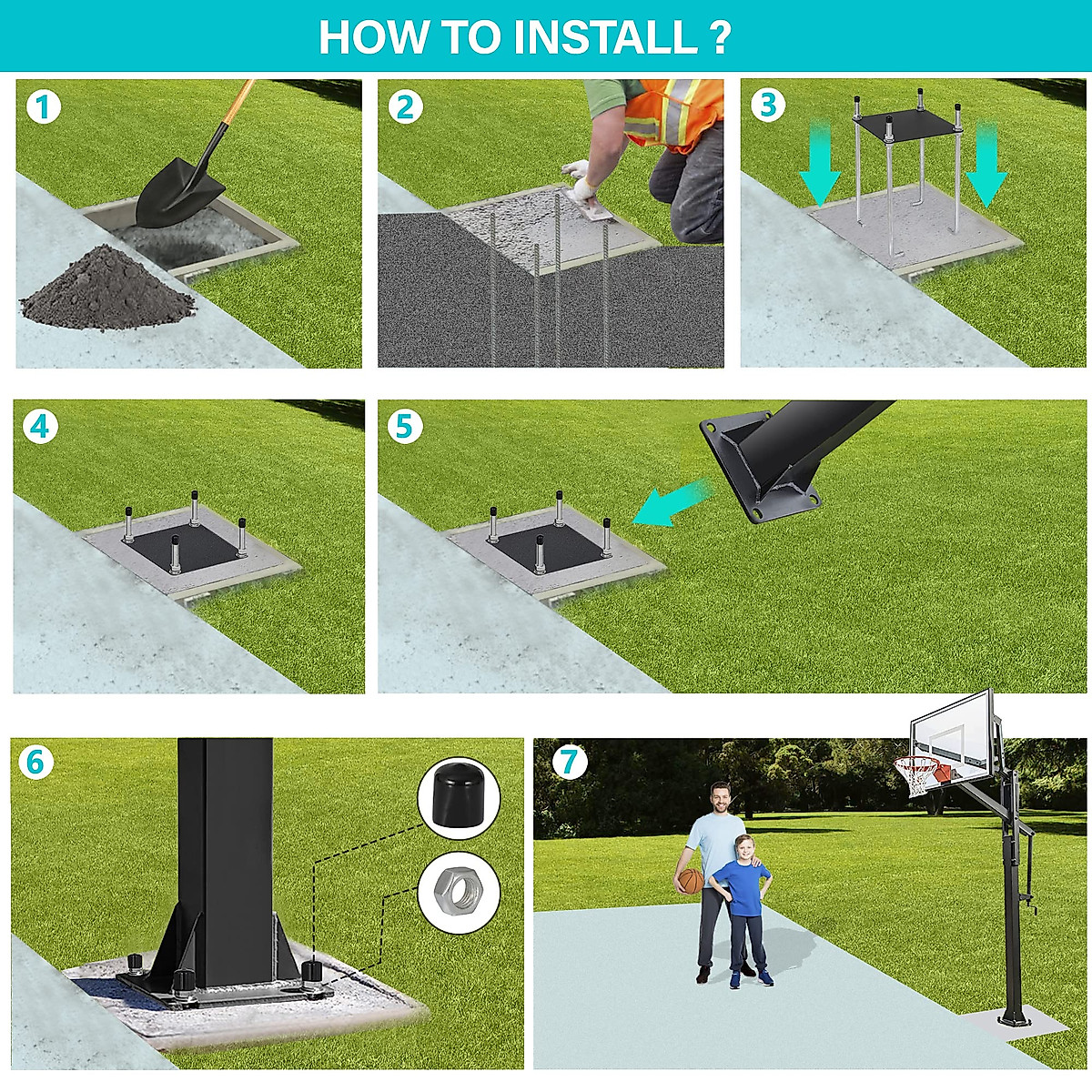 HOW TO INSTALL ?

1

2

3

4

5

6

7