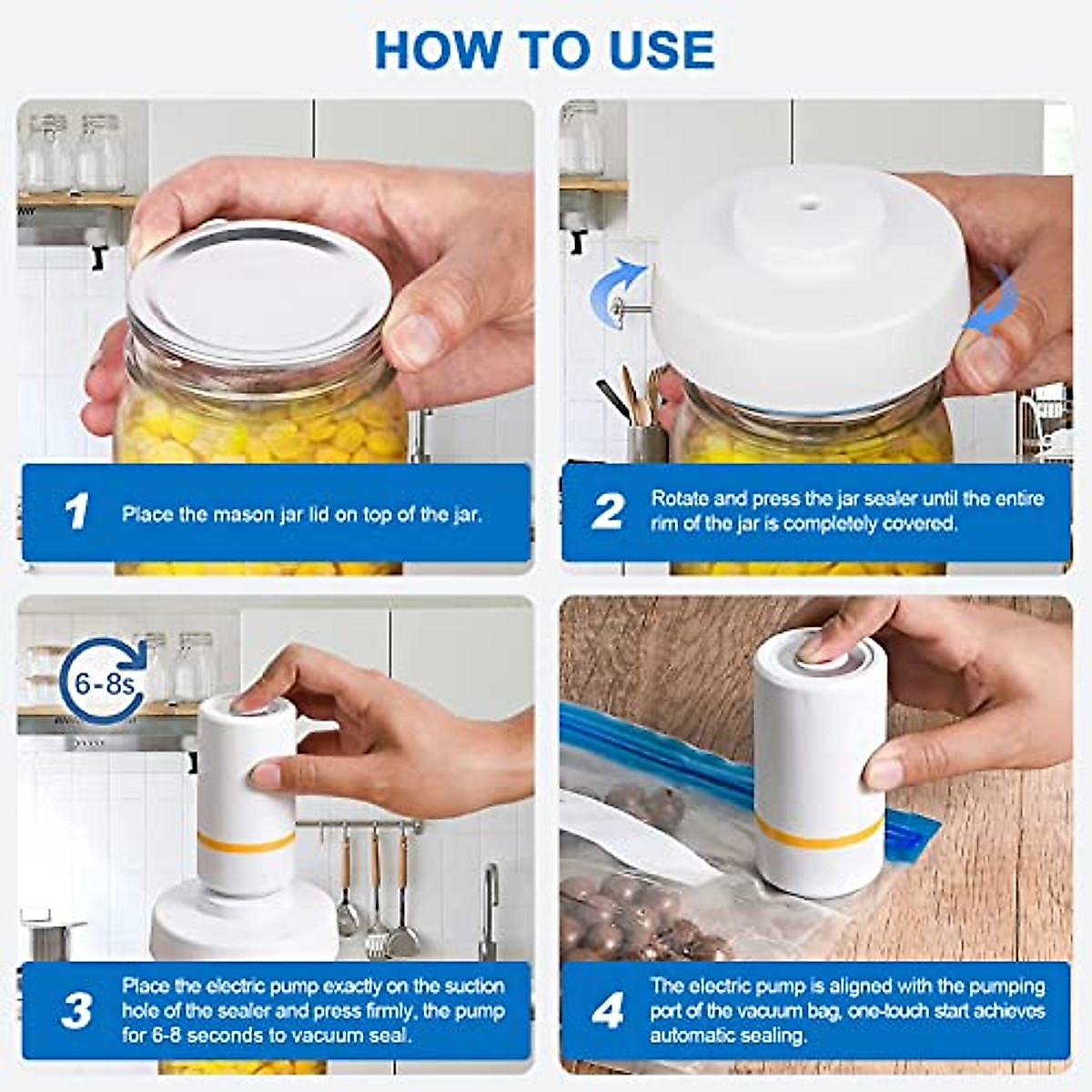 HOW TO USE

1 Place the mason jar lid on top of the jar.

2 Rotate and press the jar sealer until the entire rim of the jar is completely covered.

6-8s

3 Place the electric pump exactly on the suction hole of the sealer and press firmly, the pump for 6-8 seconds to vacuum seal.

4 The electric pump is aligned with the pumping port of the vacuum bag, one-touch start achieves automatic sealing.