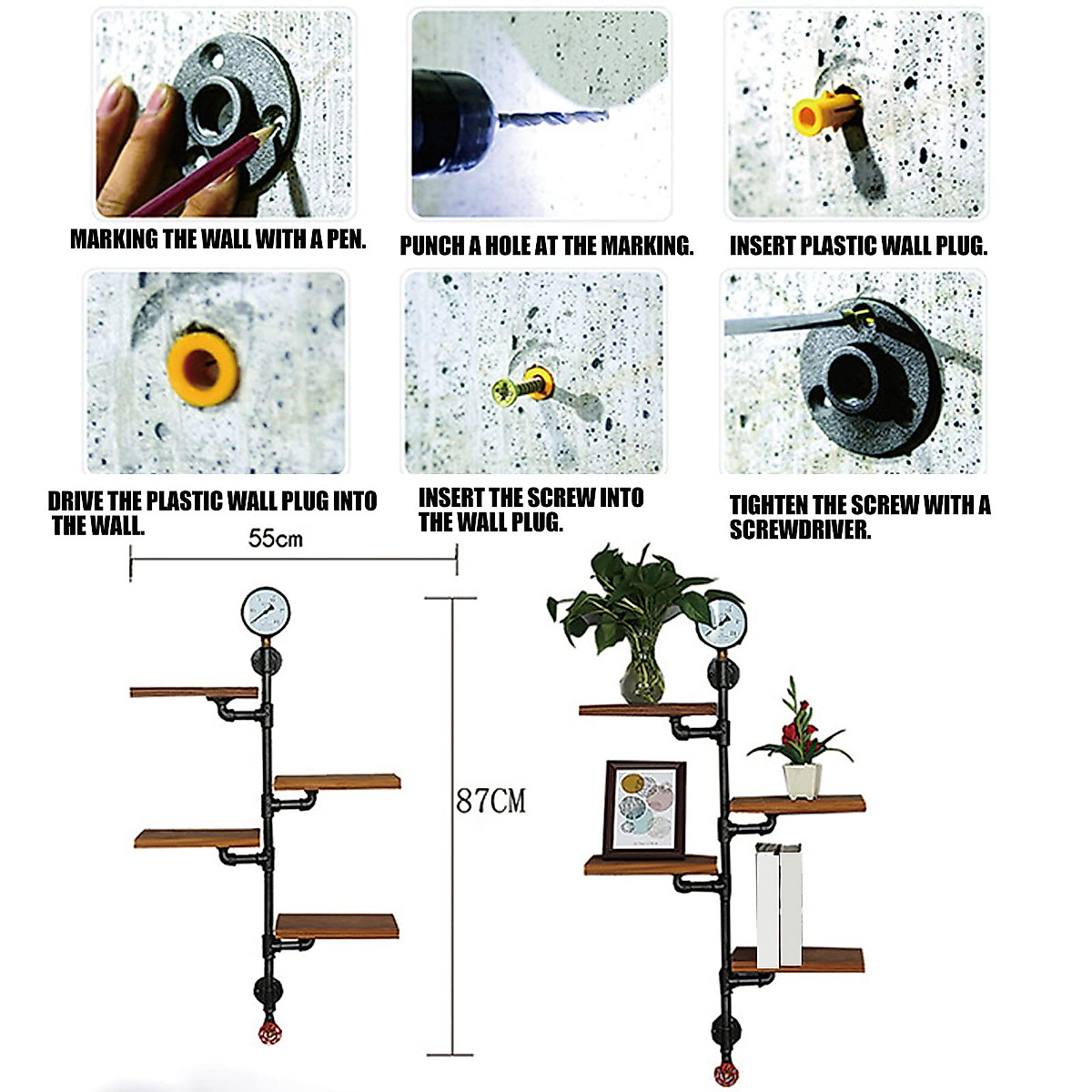 MARKING THE WALL WITH A PEN.

PUNCH A HOLE AT THE MARKING.

INSERT PLASTIC WALL PLUG.

DRIVE THE PLASTIC WALL PLUG INTO THE WALL.

INSERT THE SCREW INTO THE WALL PLUG.

TIGHTEN THE SCREW WITH A SCREWDRIVER.

55cm

87CM