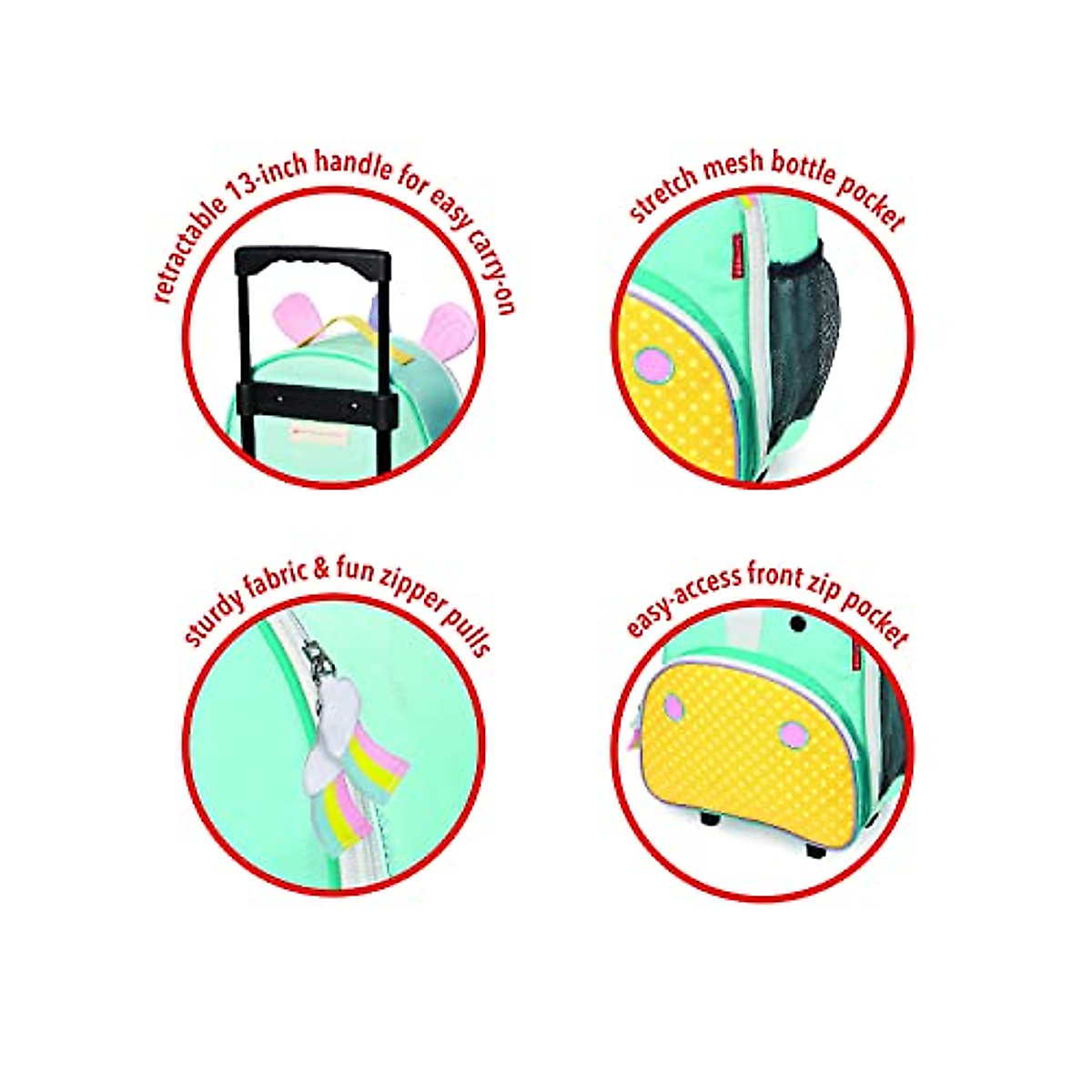 retractable 13-inch handle for easy carry-on

stretch mesh bottle pocket

sturdy fabric & fun zipper pulls

easy-access front zip pocket