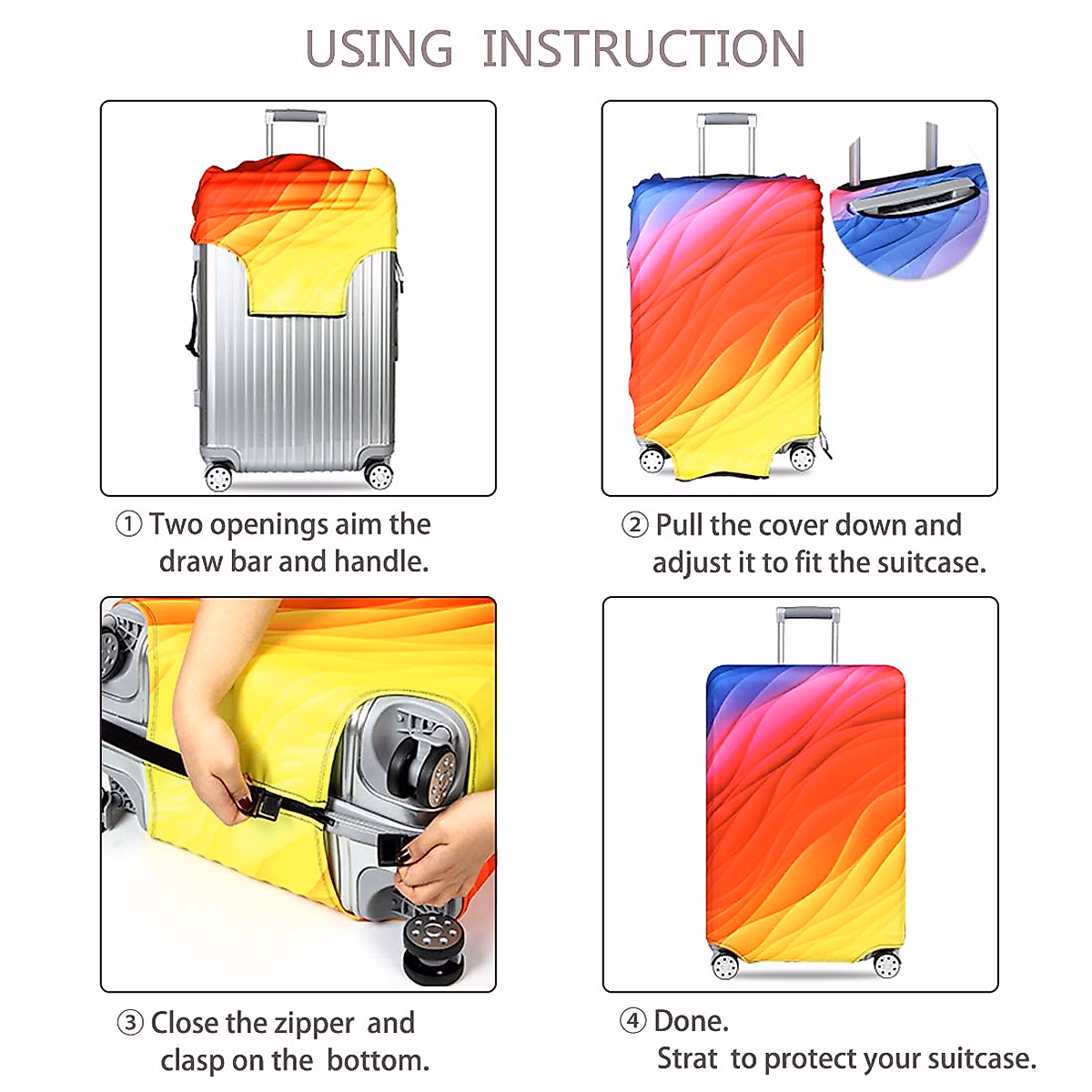 USING INSTRUCTION

① Two openings aim the draw bar and handle.

② Pull the cover down and adjust it to fit the suitcase.

③ Close the zipper and clasp on the bottom.

④ Done. Strat to protect your suitcase.