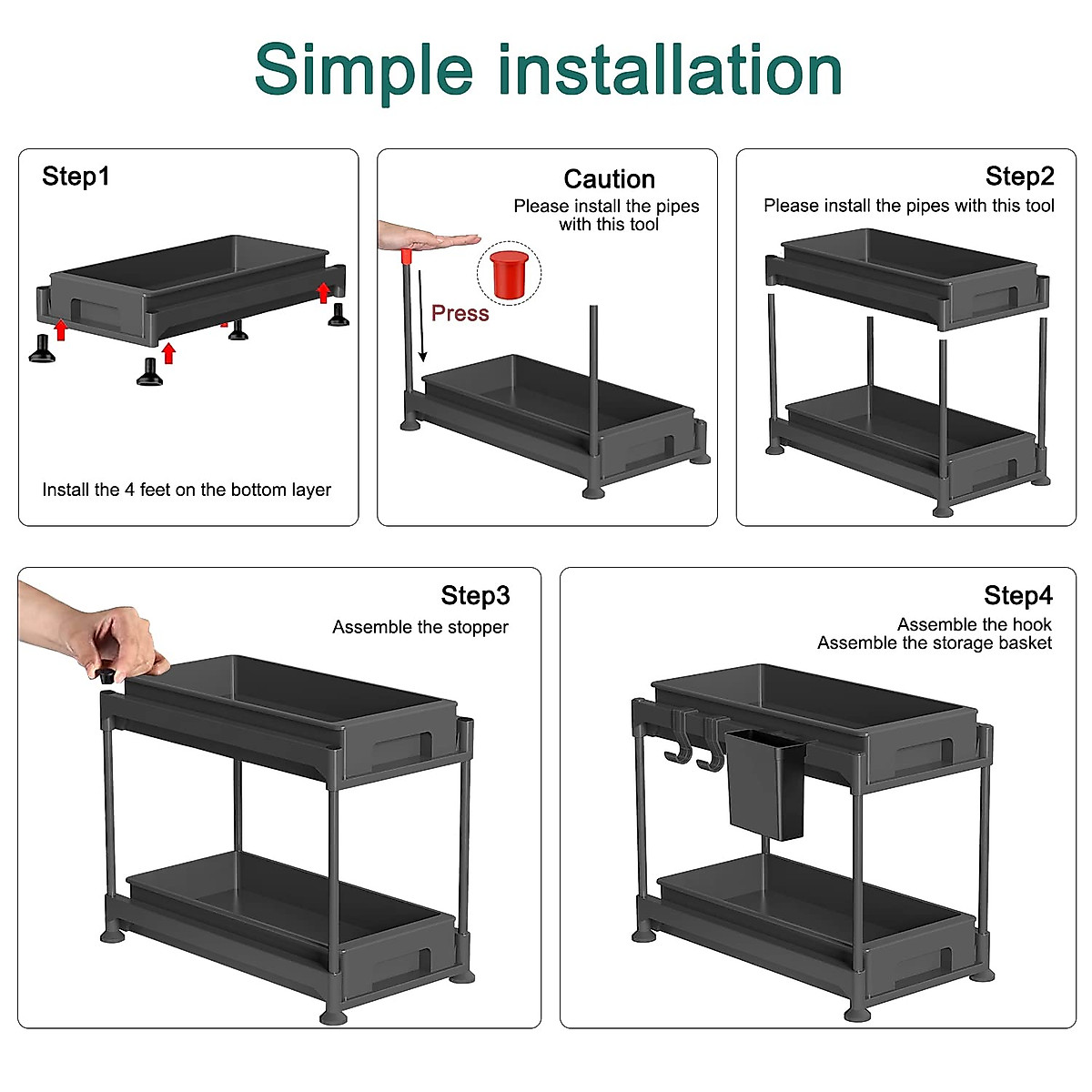 Simple installation

Step1

Install the 4 feet on the bottom layer

Caution
Please install the pipes with this tool

Press

Step2
Please install the pipes with this tool

Step3
Assemble the stopper

Step4
Assemble the hook
Assemble the storage basket