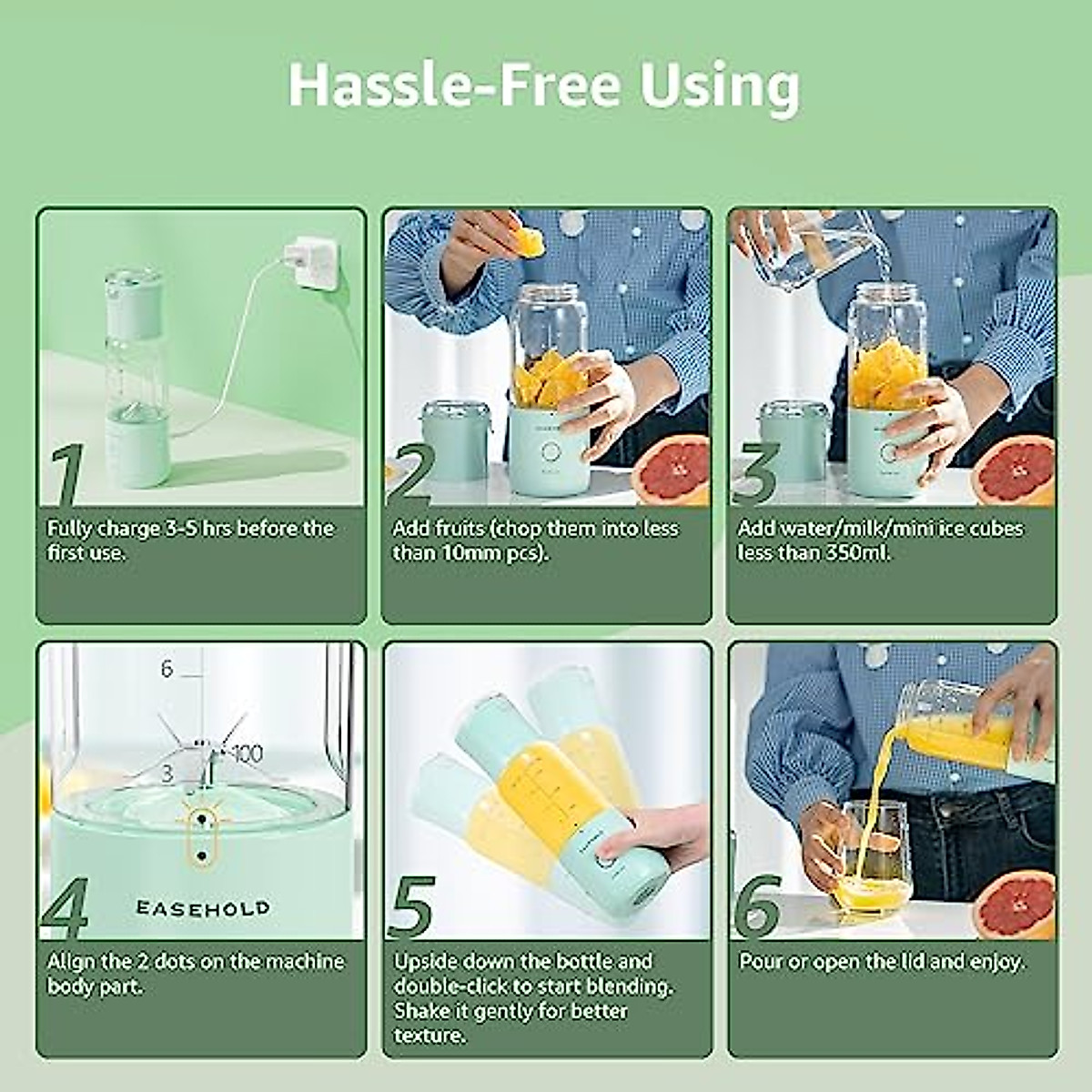 Hassle-Free Using

1

Fully charge 3-5 hrs before the first use.

2

Add fruits (chop them into less than 10mm pcs).

3

Add water/milk/mini ice cubes less than 350ml.

6

100

3

EASEHOLD

4

Align the 2 dots on the machine body part.

5

Upside down the bottle and double-click to start blending. Shake it gently for better texture.

6

Pour or open the lid and enjoy.