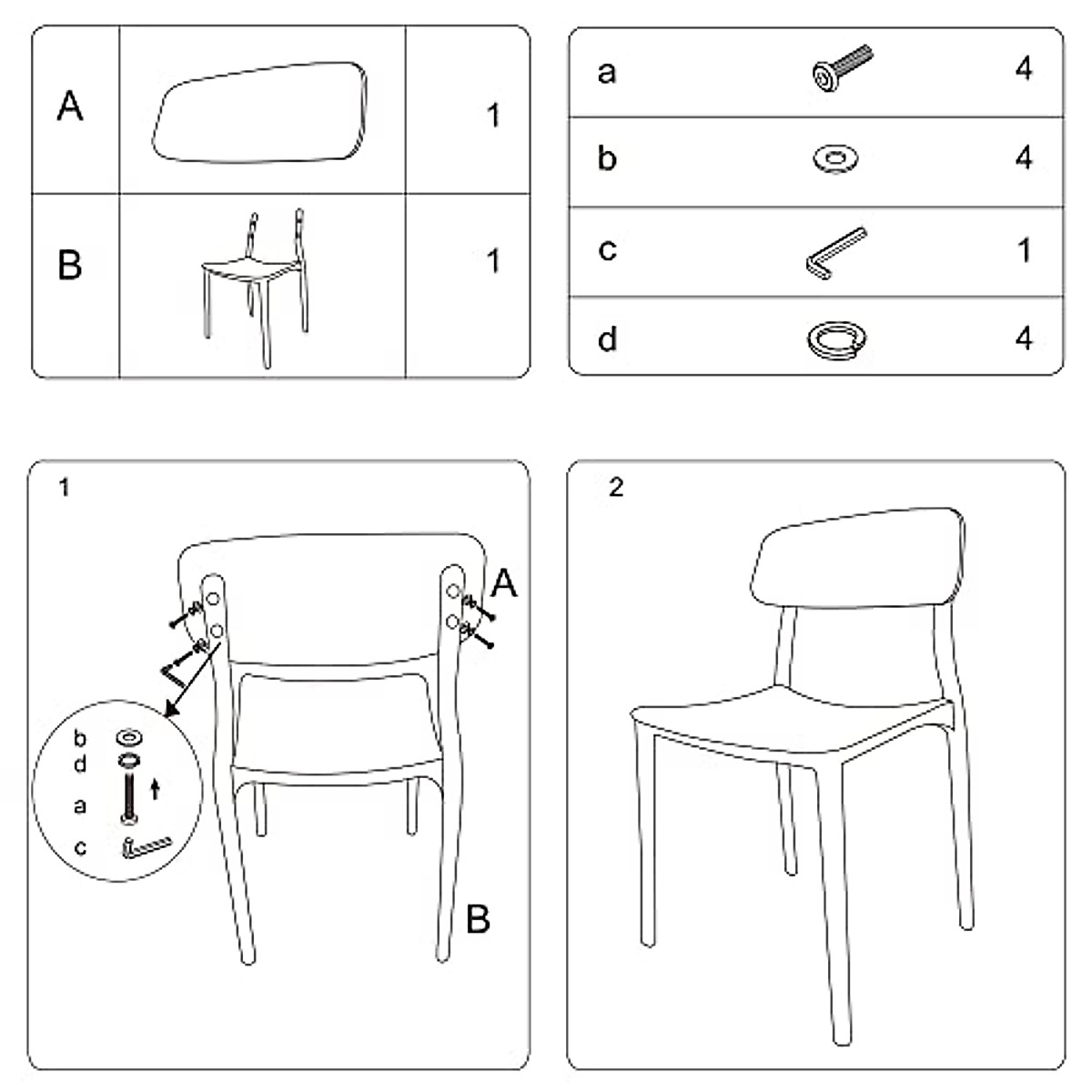 | A | | 1 |
|---|---|---|
| B | | 1 |

| a | | 4 |
|---|---|---|
| b | | 4 |
| c | | 1 |
| d | | 4 |

1

A

b
d
a
c

B

2