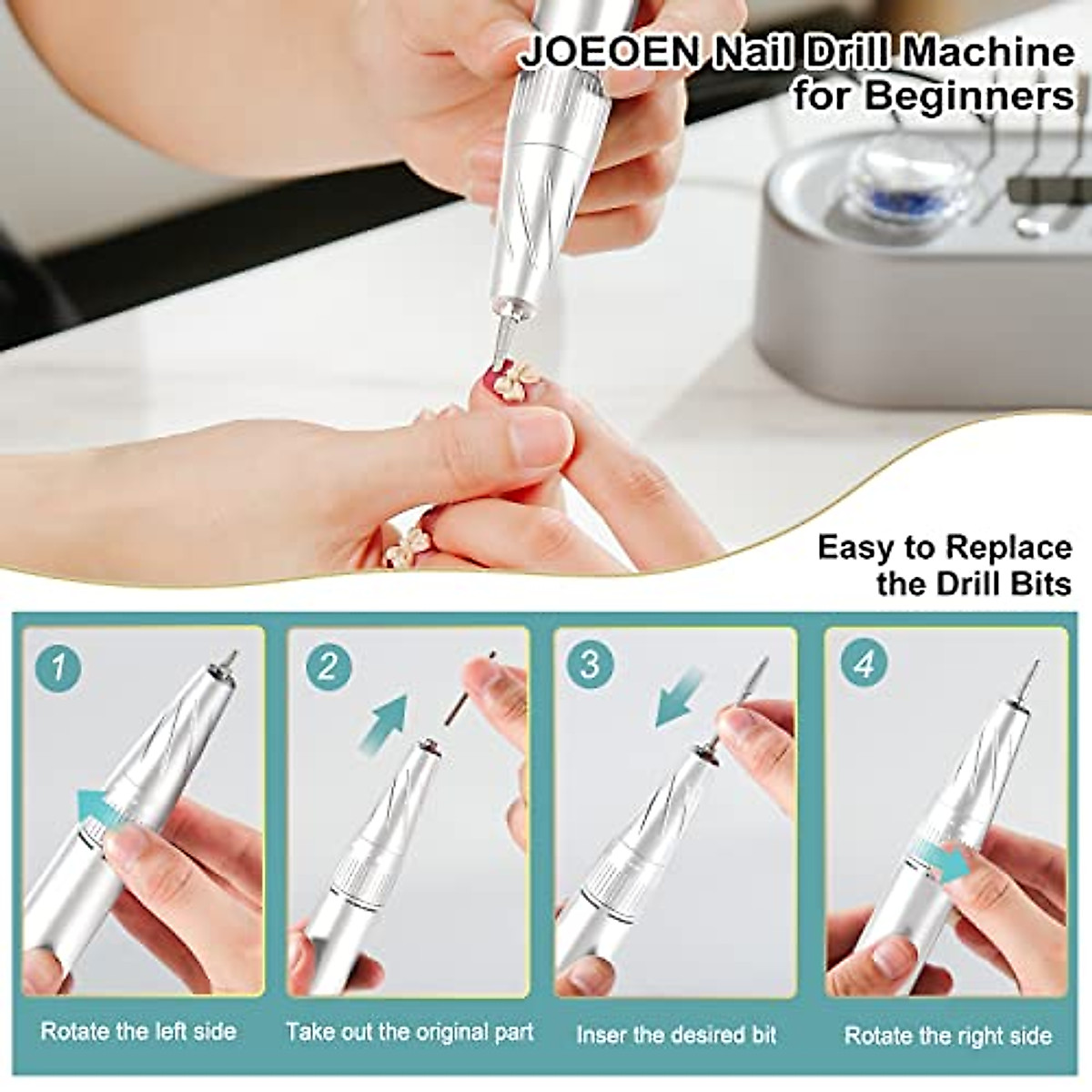 JOEOEN Nail Drill Machine for Beginners

Easy to Replace the Drill Bits

1
Rotate the left side

2
Take out the original part

3
Inser the desired bit

4
Rotate the right side