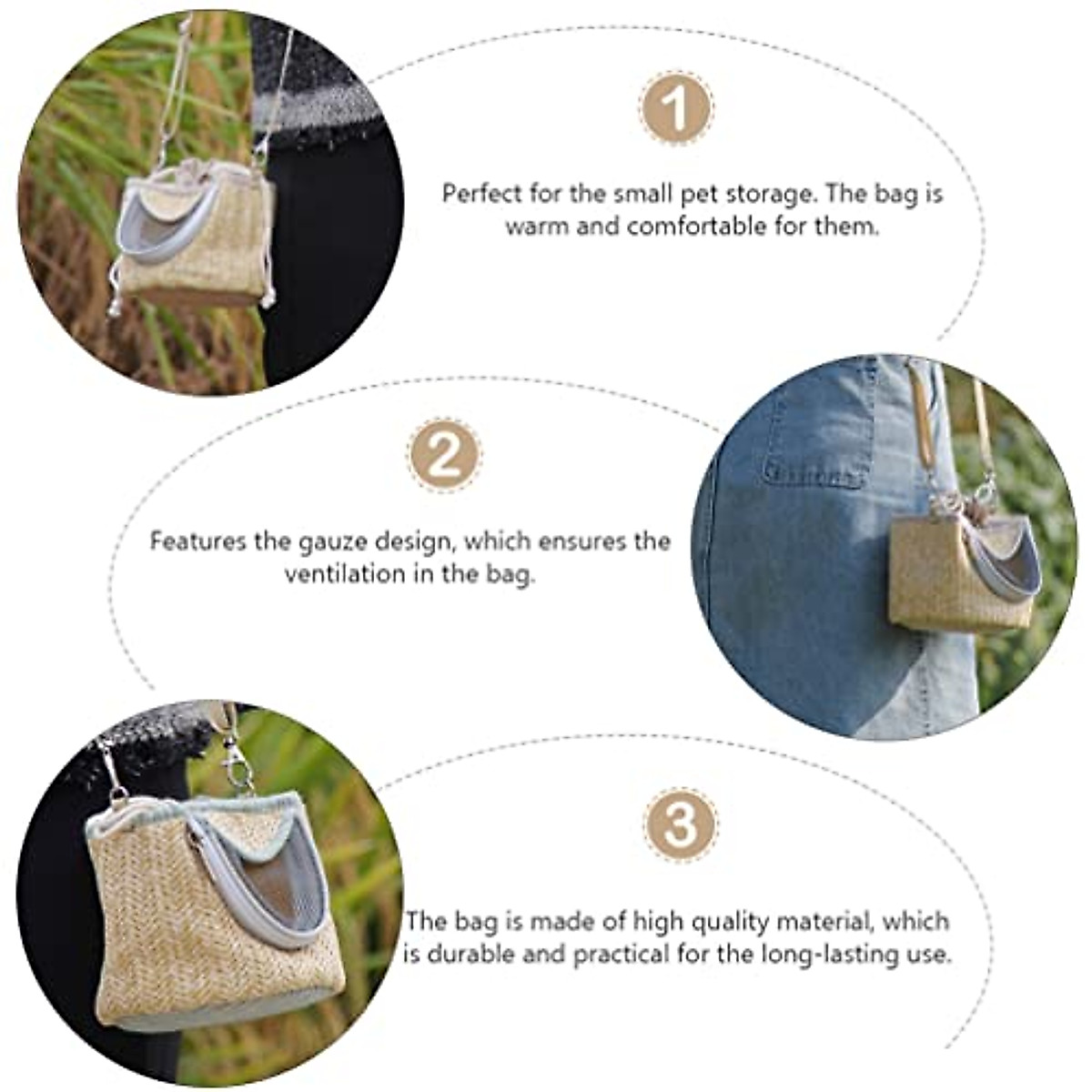 1

Perfect for the small pet storage. The bag is warm and comfortable for them.

2

Features the gauze design, which ensures the ventilation in the bag.

3

The bag is made of high quality material, which is durable and practical for the long-lasting use.