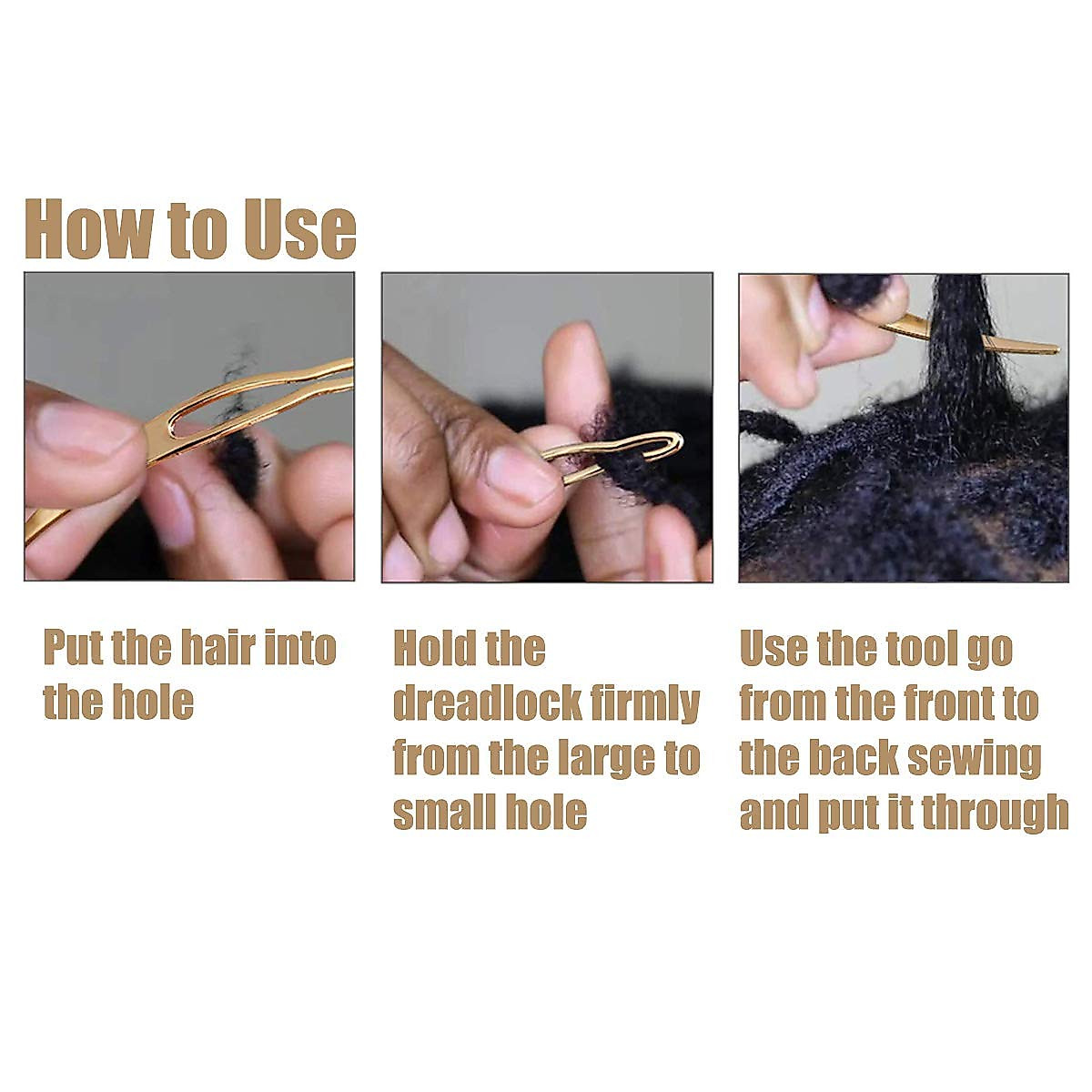 How to Use

Put the hair into the hole

Hold the dreadlock firmly from the large to small hole

Use the tool go from the front to the back sewing and put it through