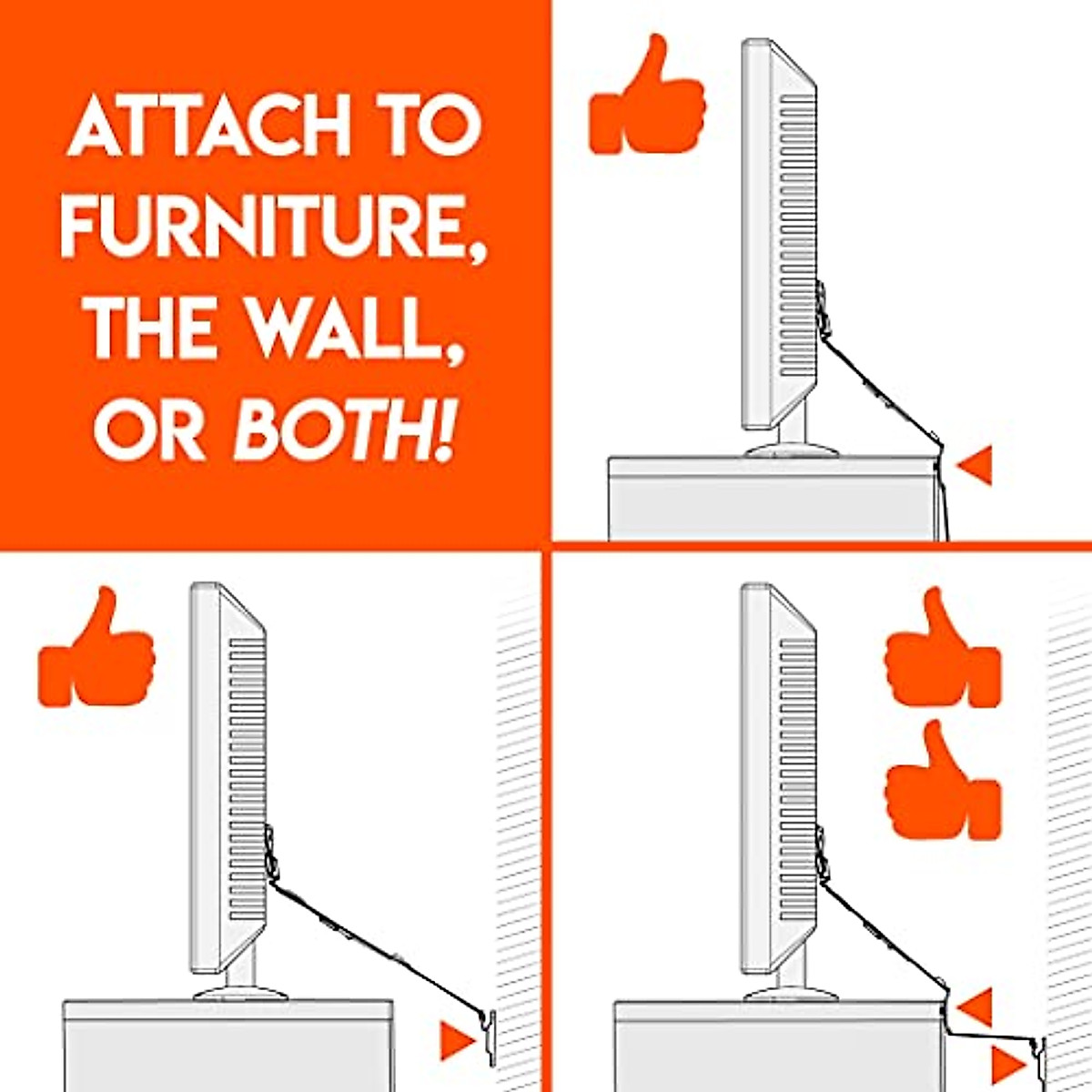 ATTACH TO FURNITURE, THE WALL, OR BOTH!