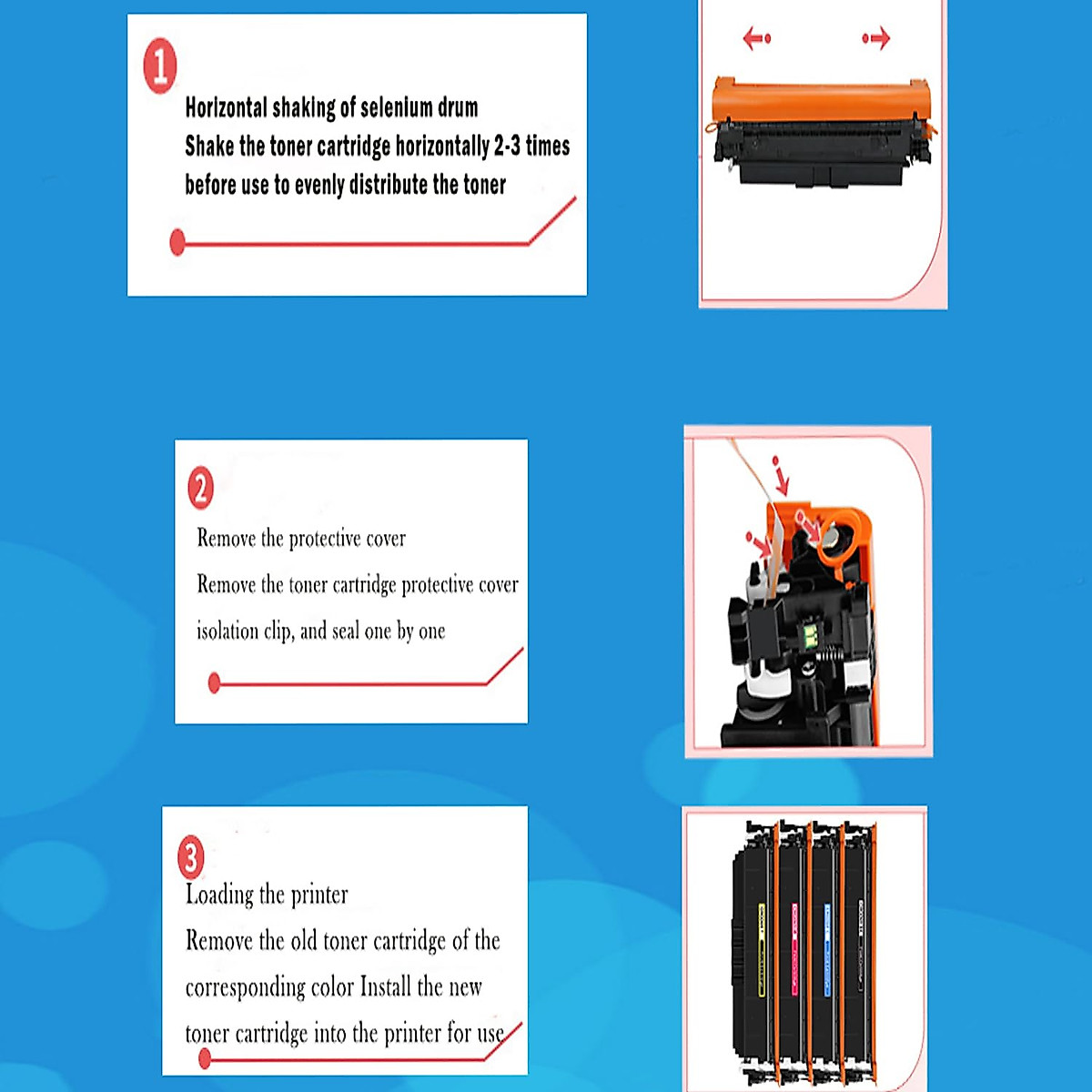 1

Horizontal shaking of selenium drum
Shake the toner cartridge horizontally 2-3 times before use to evenly distribute the toner

2

Remove the protective cover
Remove the toner cartridge protective cover isolation clip, and seal one by one

3

Loading the printer
Remove the old toner cartridge of the corresponding color Install the new toner cartridge into the printer for use