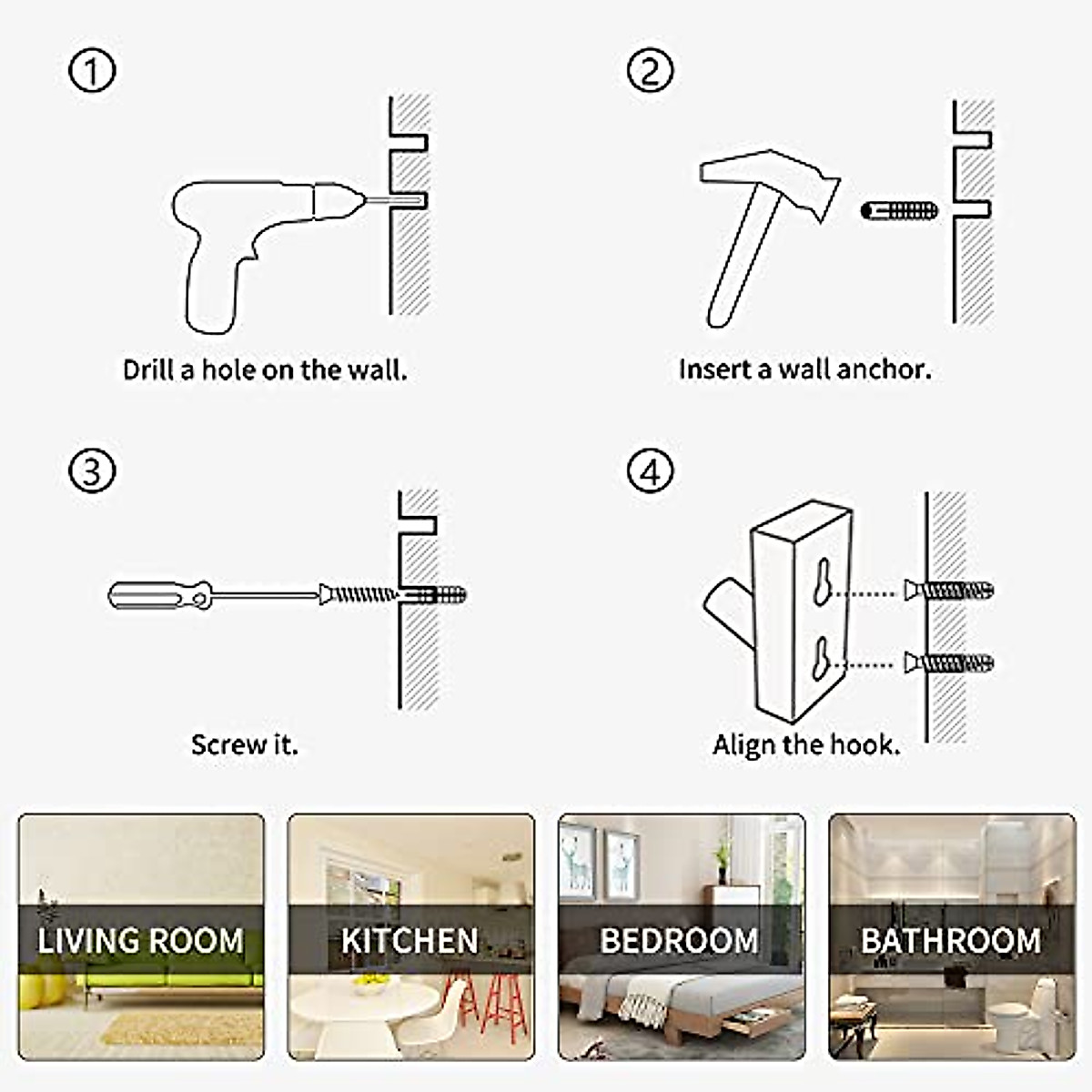 ①

Drill a hole on the wall.

②

Insert a wall anchor.

③

Screw it.

④

Align the hook.

LIVING ROOM

KITCHEN

BEDROOM

BATHROOM