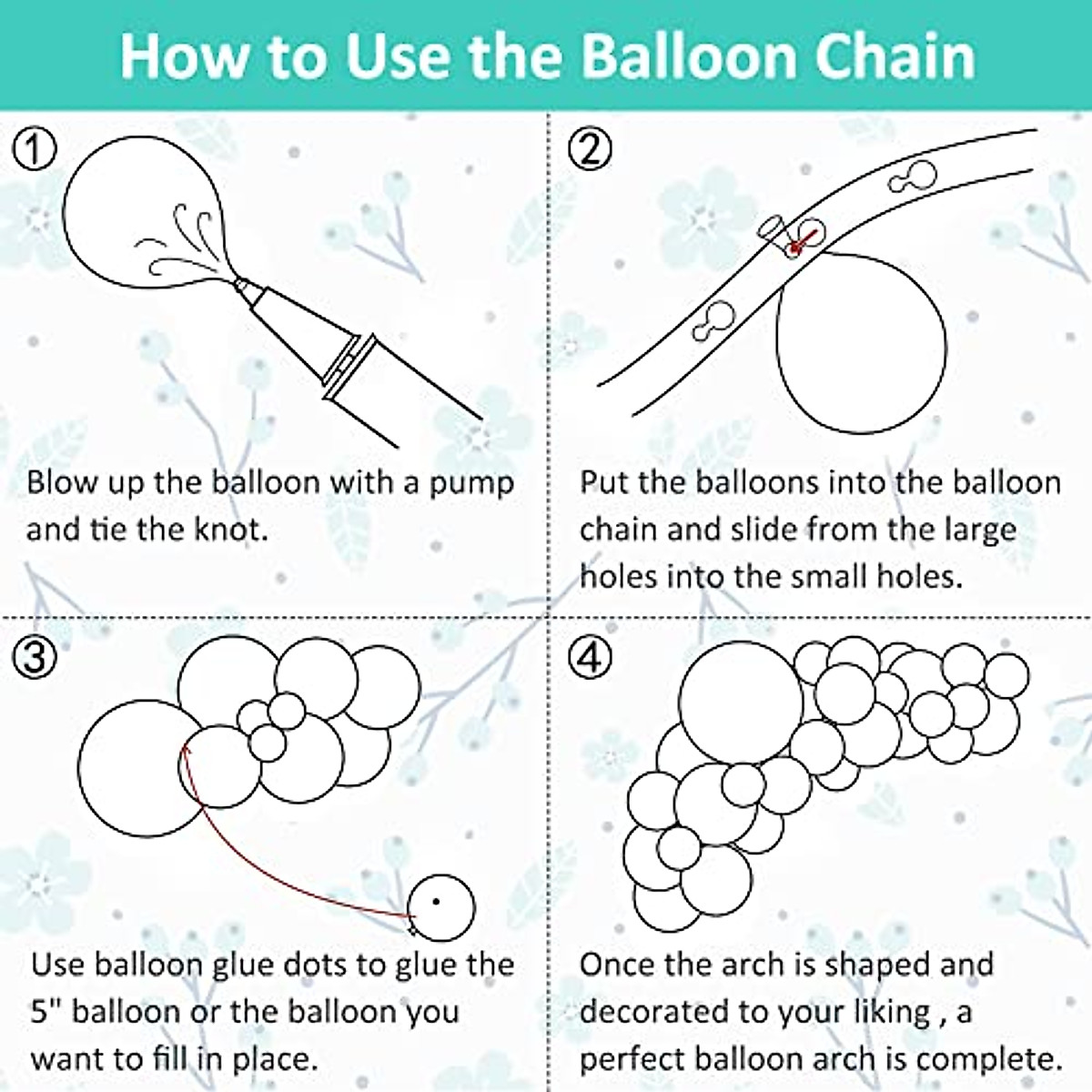 How to Use the Balloon Chain

①

Blow up the balloon with a pump and tie the knot.

②

Put the balloons into the balloon chain and slide from the large holes into the small holes.

③

Use balloon glue dots to glue the 5" balloon or the balloon you want to fill in place.

④

Once the arch is shaped and decorated to your liking , a perfect balloon arch is complete.