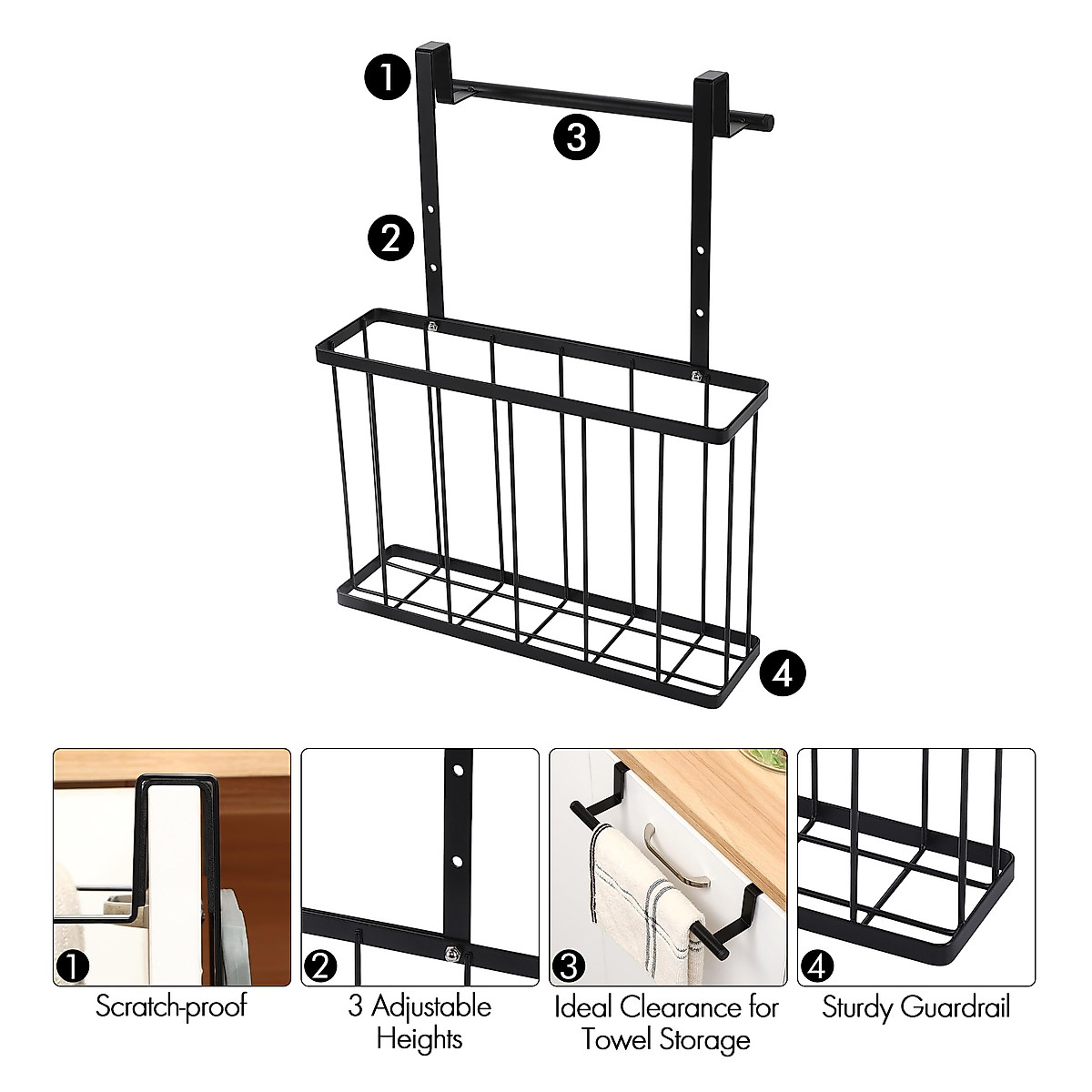 1
3
2
4

1
Scratch-proof

2
3 Adjustable Heights

3
Ideal Clearance for Towel Storage

4
Sturdy Guardrail