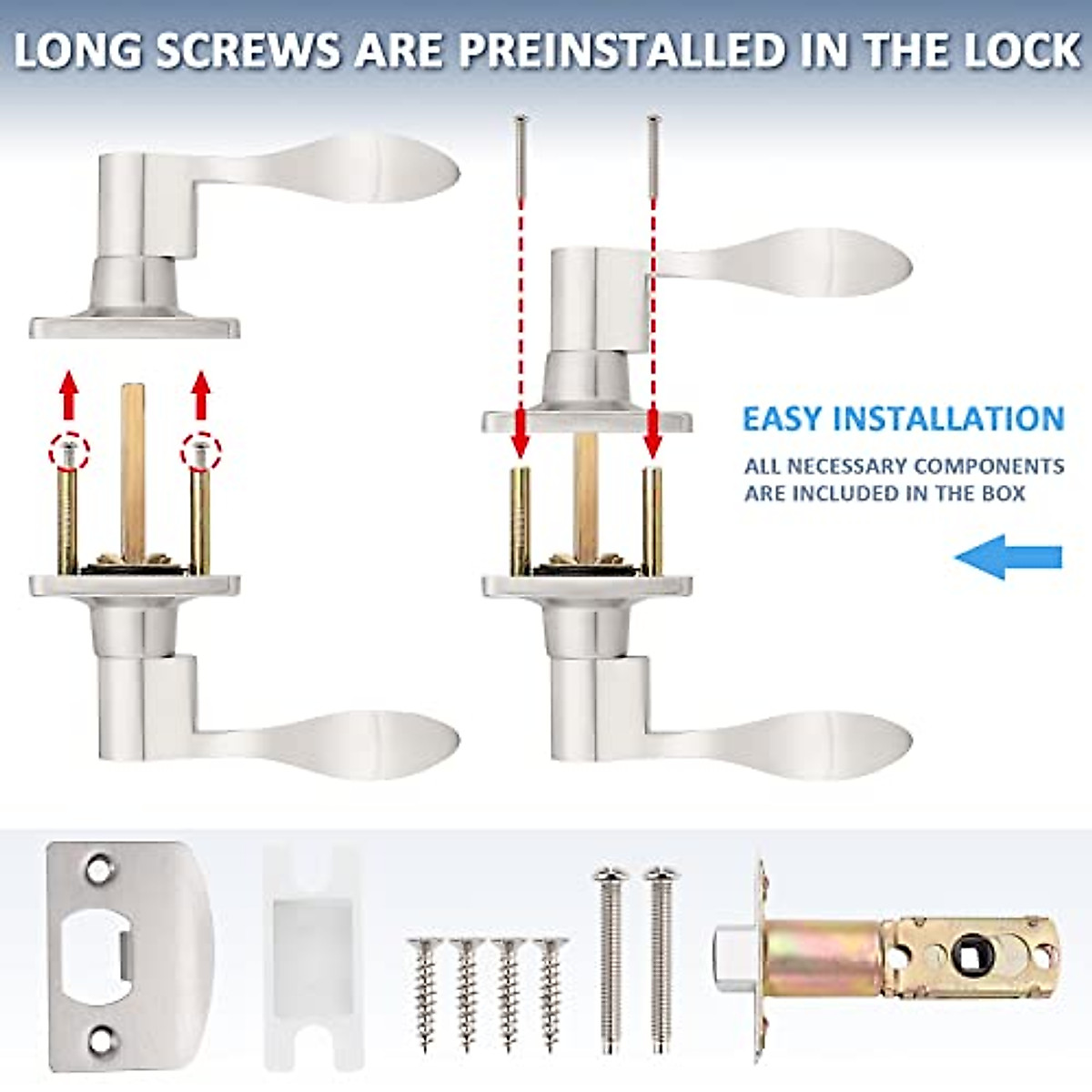 LONG SCREWS ARE PREINSTALLED IN THE LOCK

EASY INSTALLATION

ALL NECESSARY COMPONENTS ARE INCLUDED IN THE BOX