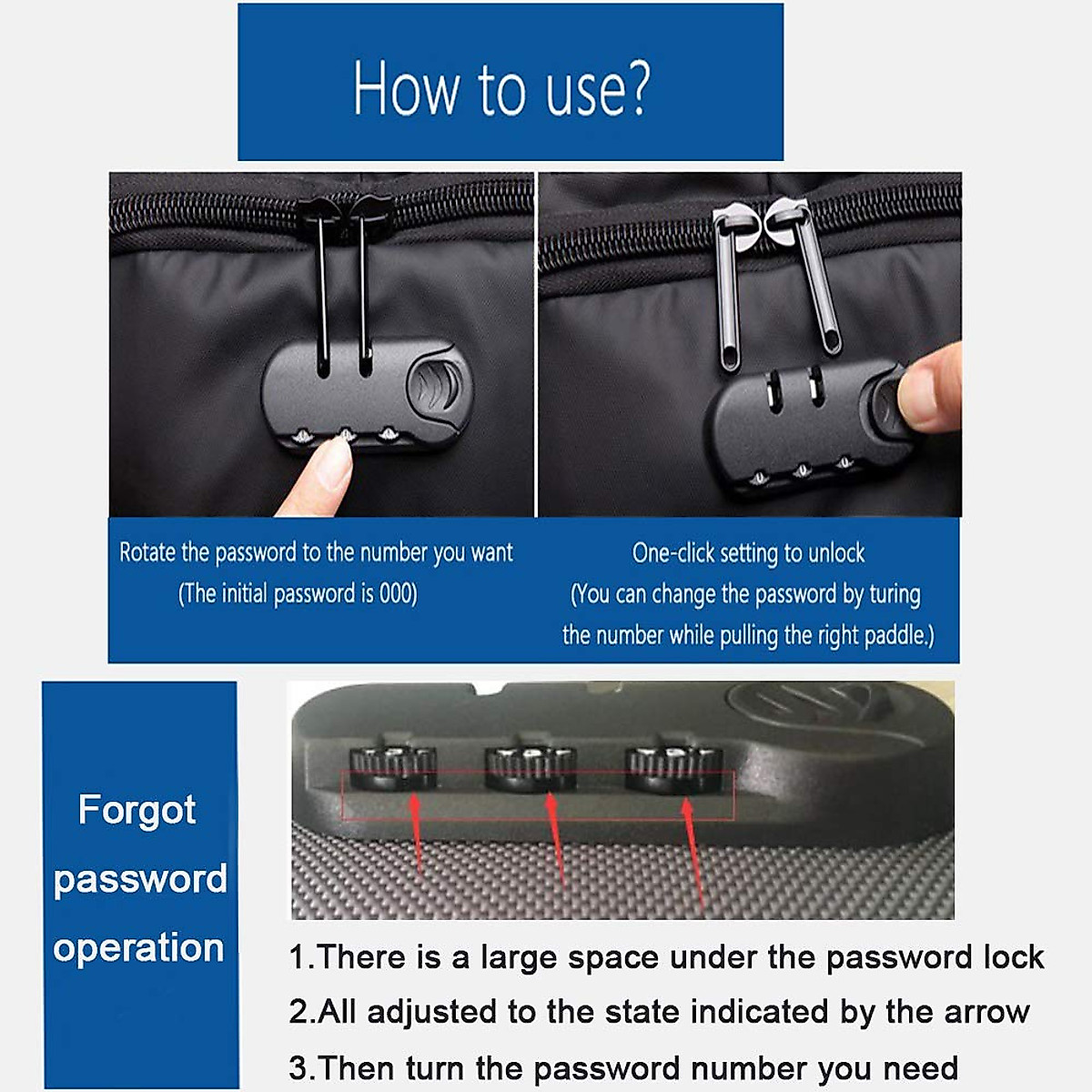 How to use?

Rotate the password to the number you want
(The initial password is 000)

One-click setting to unlock
(You can change the password by turing the number while pulling the right paddle.)

Forgot password operation

1.There is a large space under the password lock
2.All adjusted to the state indicated by the arrow
3.Then turn the password number you need