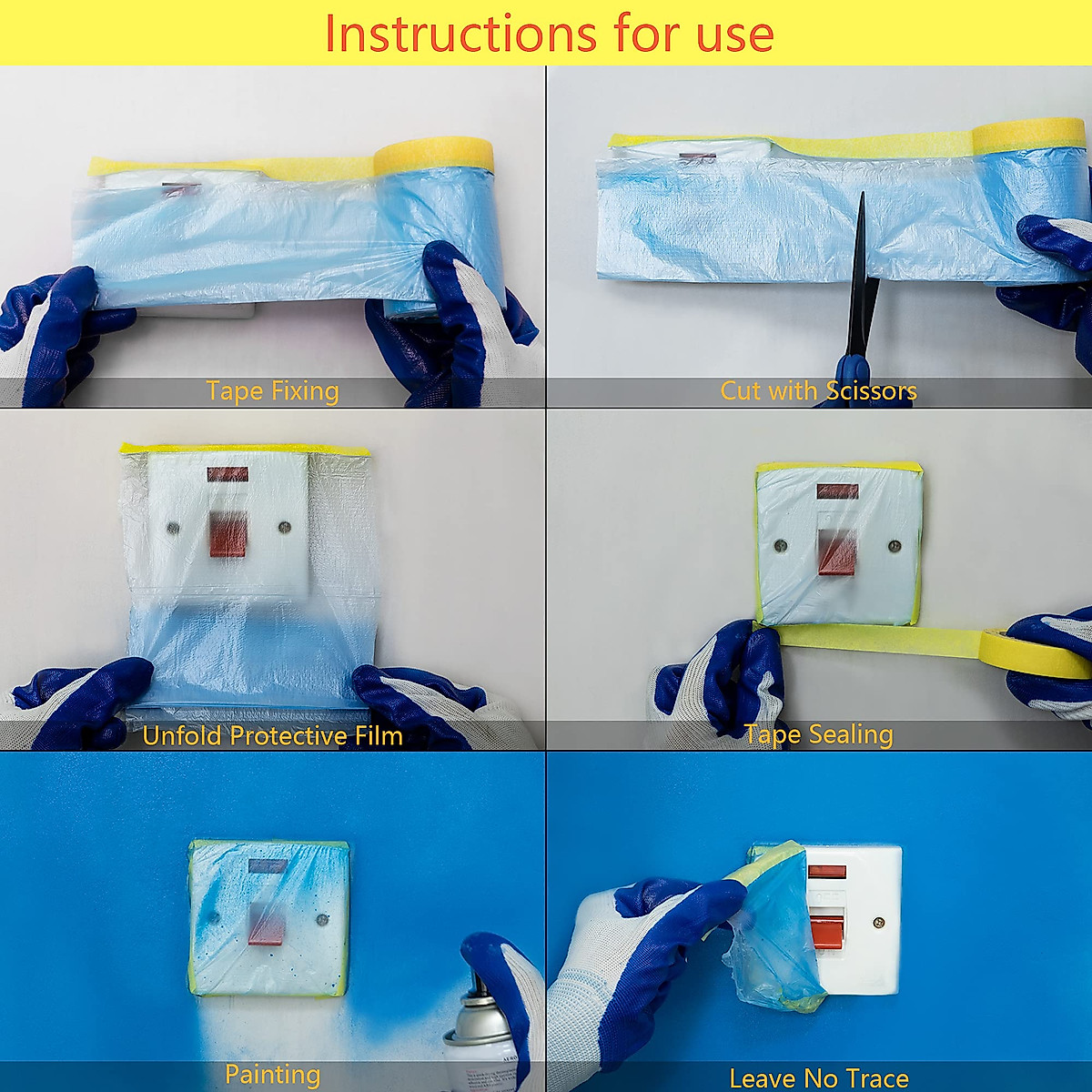 Instructions for use

Tape Fixing

Cut with Scissors

Unfold Protective Film

Tape Sealing

Painting

Leave No Trace