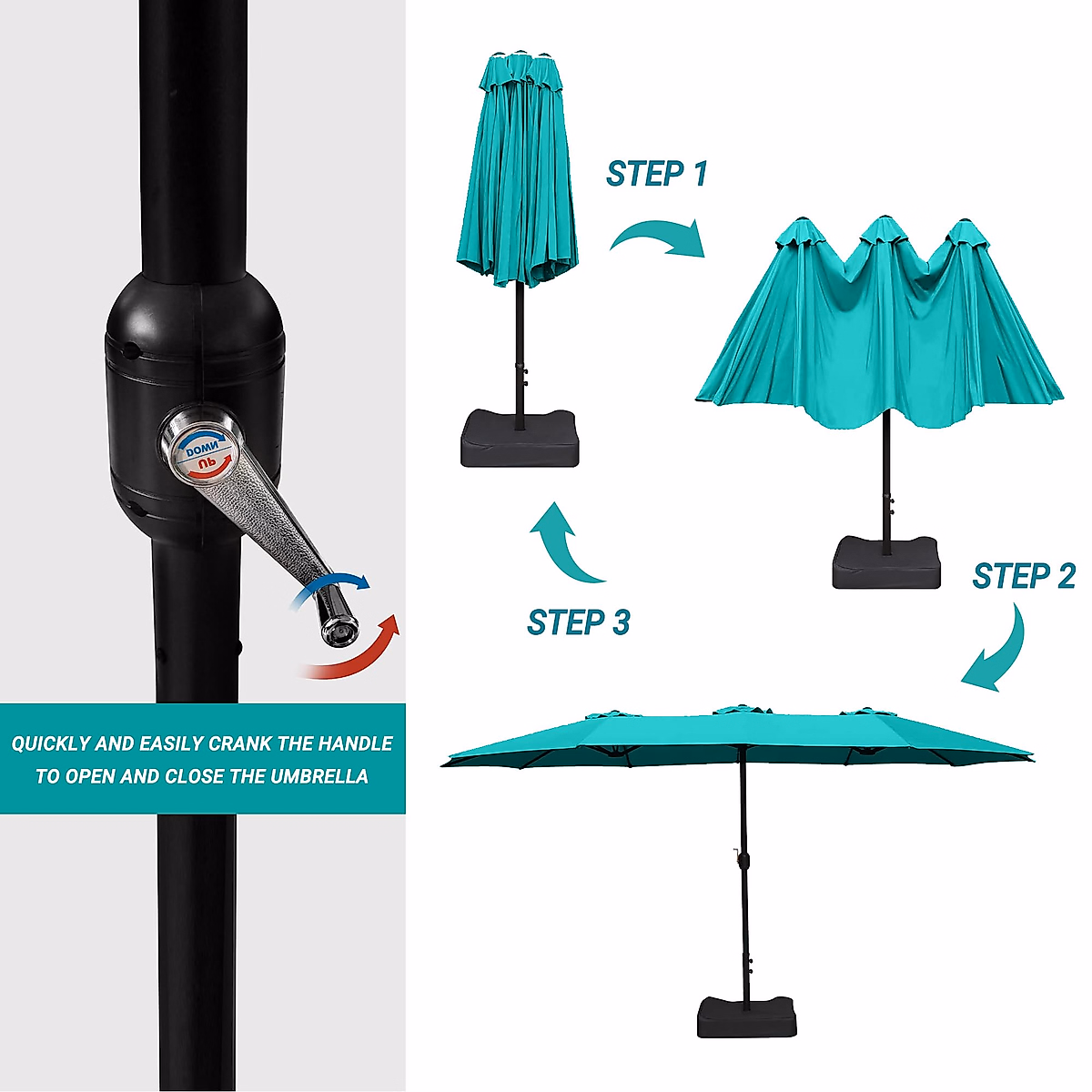 DOWN
UP

QUICKLY AND EASILY CRANK THE HANDLE TO OPEN AND CLOSE THE UMBRELLA

STEP 1

STEP 2

STEP 3