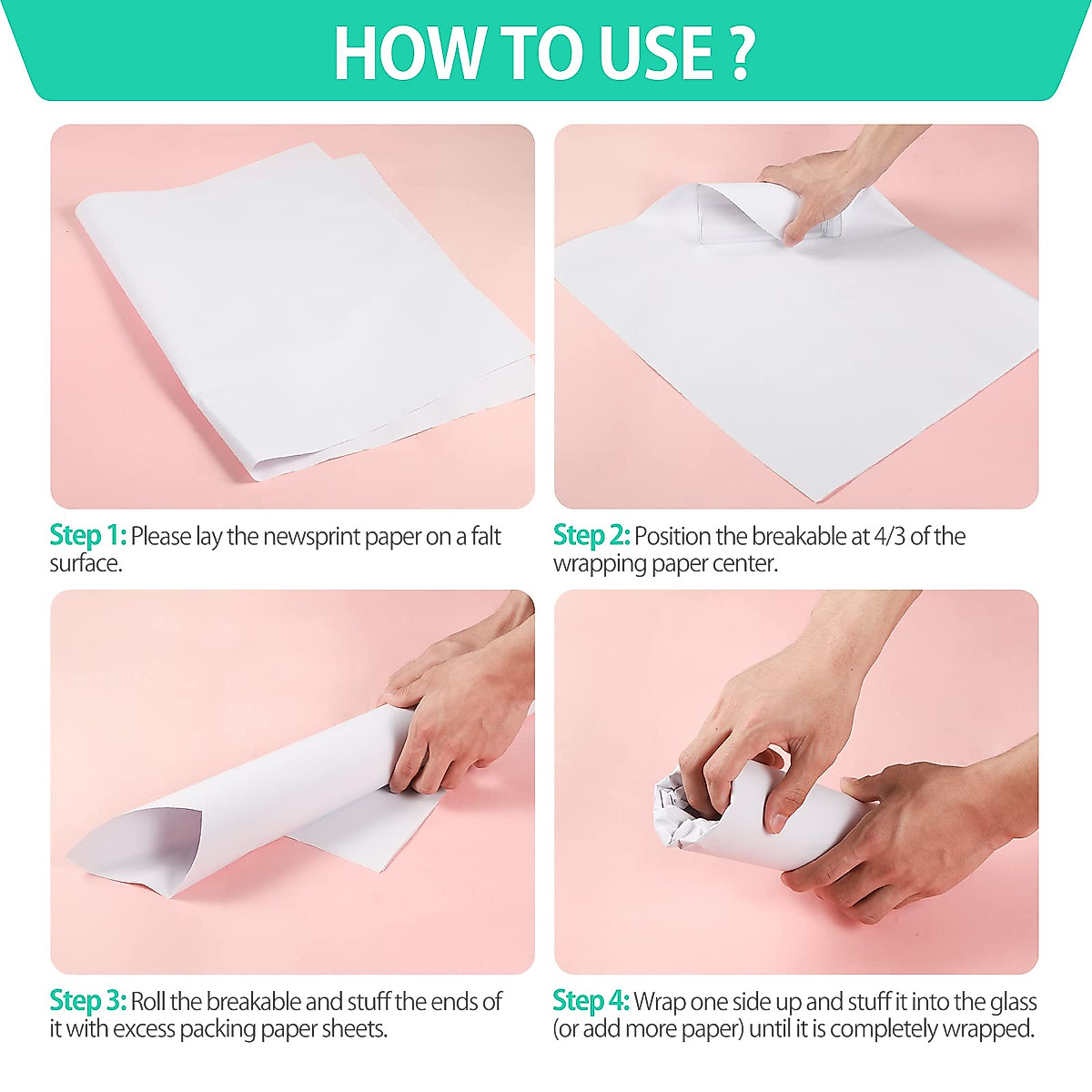 HOW TO USE ?

Step 1: Please lay the newsprint paper on a falt surface.

Step 2: Position the breakable at 4/3 of the wrapping paper center.

Step 3: Roll the breakable and stuff the ends of it with excess packing paper sheets.

Step 4: Wrap one side up and stuff it into the glass (or add more paper) until it is completely wrapped.