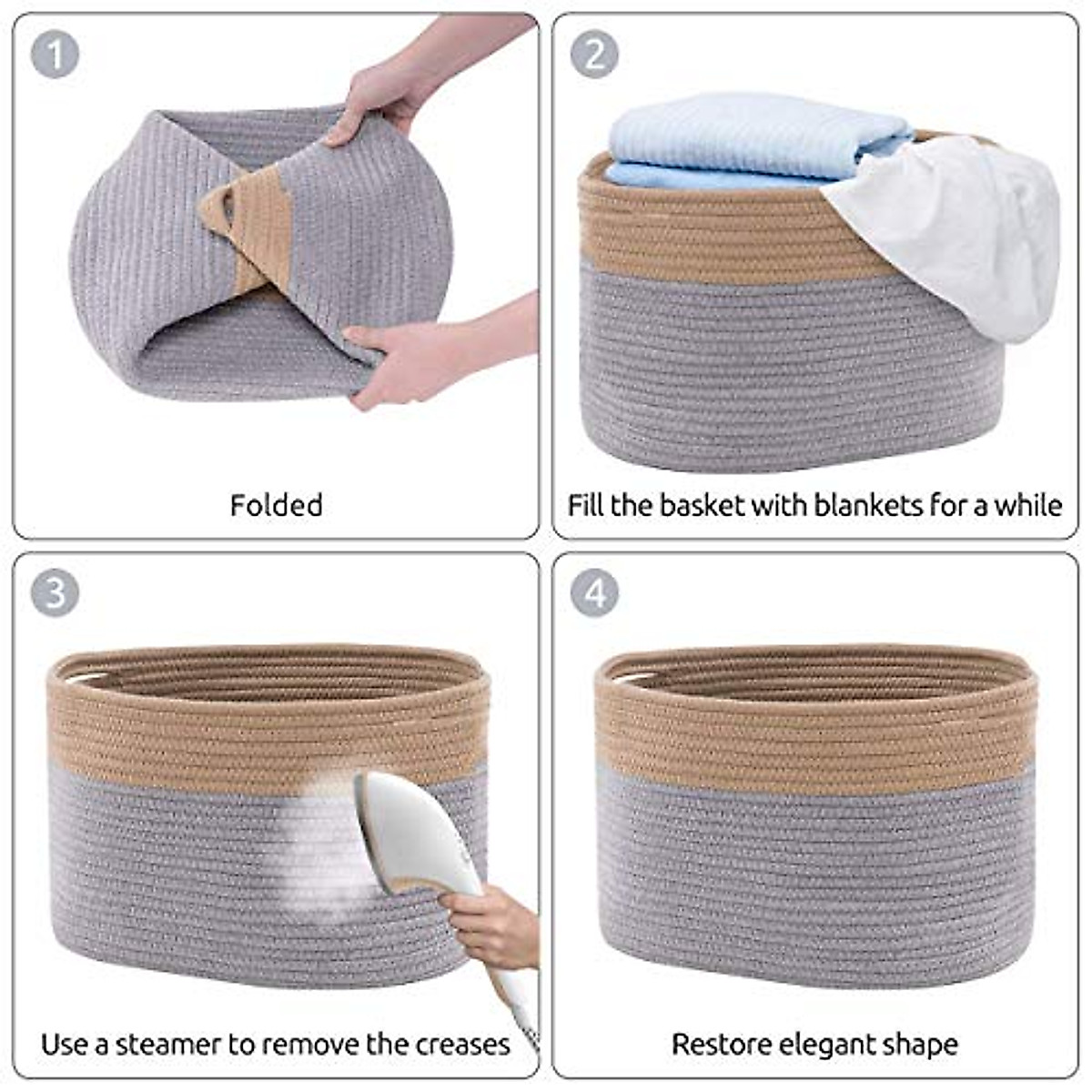 1

Folded

2

Fill the basket with blankets for a while

3

Use a steamer to remove the creases

4

Restore elegant shape