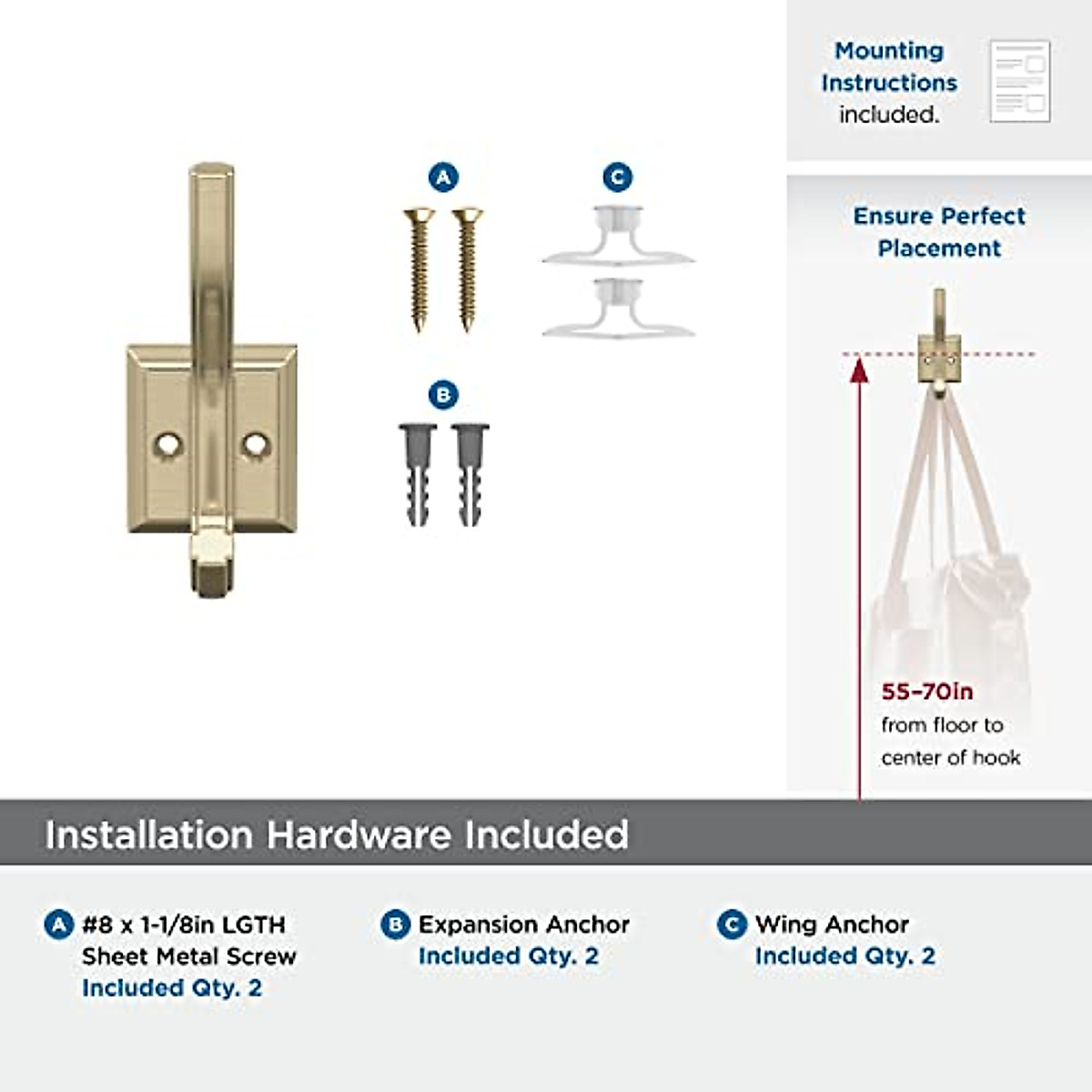 Mounting Instructions included.

A

C

B

Ensure Perfect Placement

55-70in from floor to center of hook

Installation Hardware Included

A #8 x 1-1/8in LGTH Sheet Metal Screw Included Qty. 2

B Expansion Anchor Included Qty. 2

C Wing Anchor Included Qty. 2