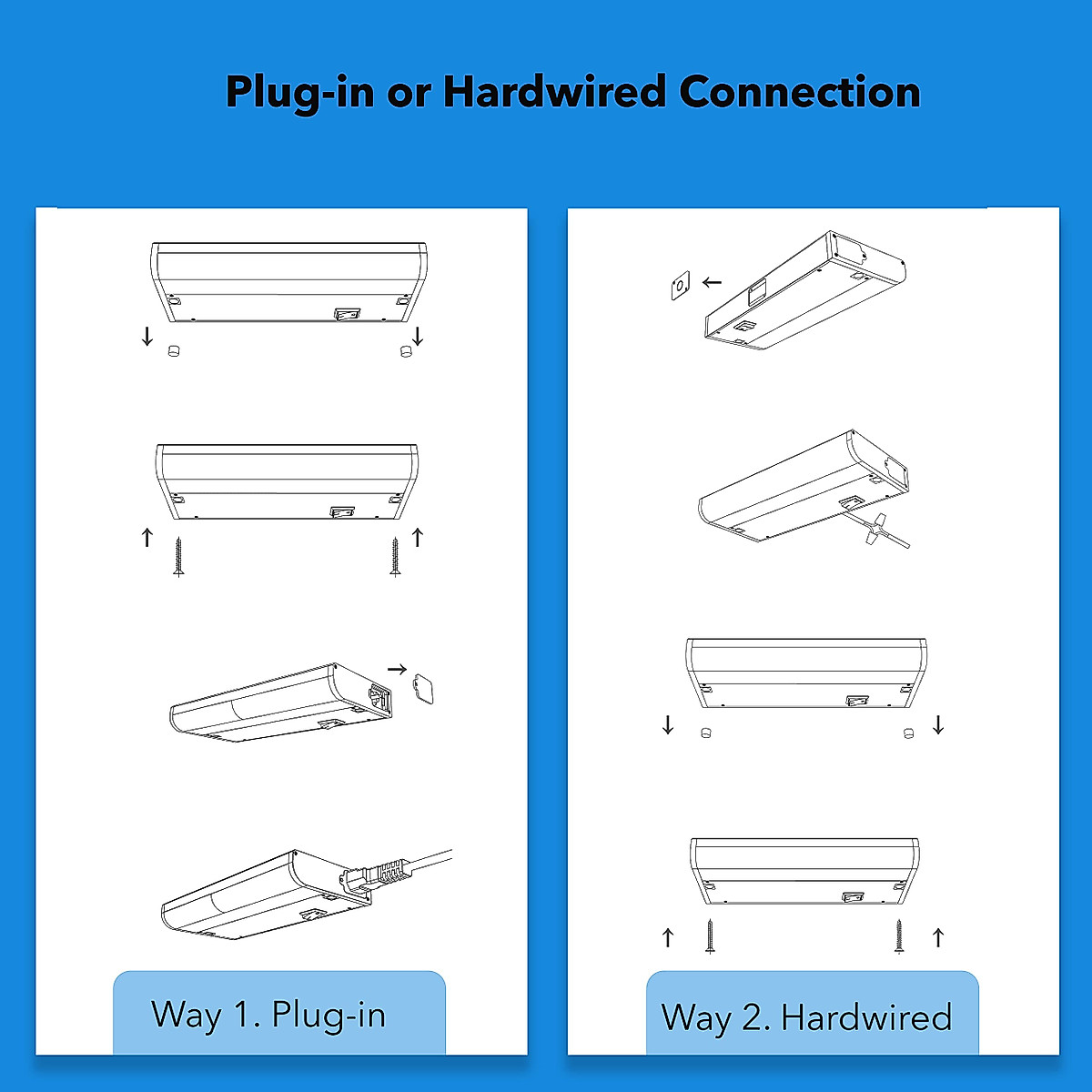 Plug-in or Hardwired Connection

Way 1. Plug-in

Way 2. Hardwired