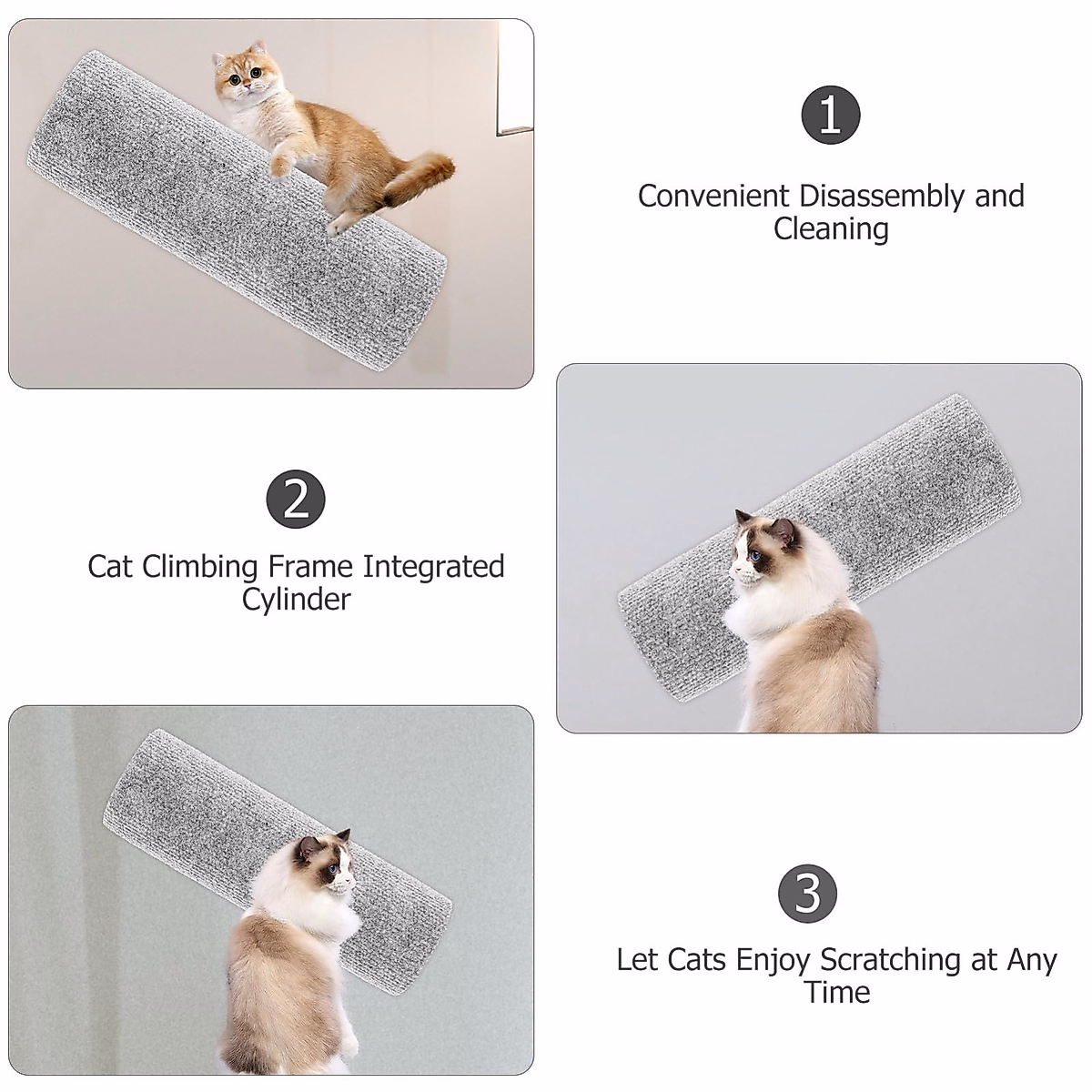 1

Convenient Disassembly and Cleaning

2

Cat Climbing Frame Integrated Cylinder

3

Let Cats Enjoy Scratching at Any Time