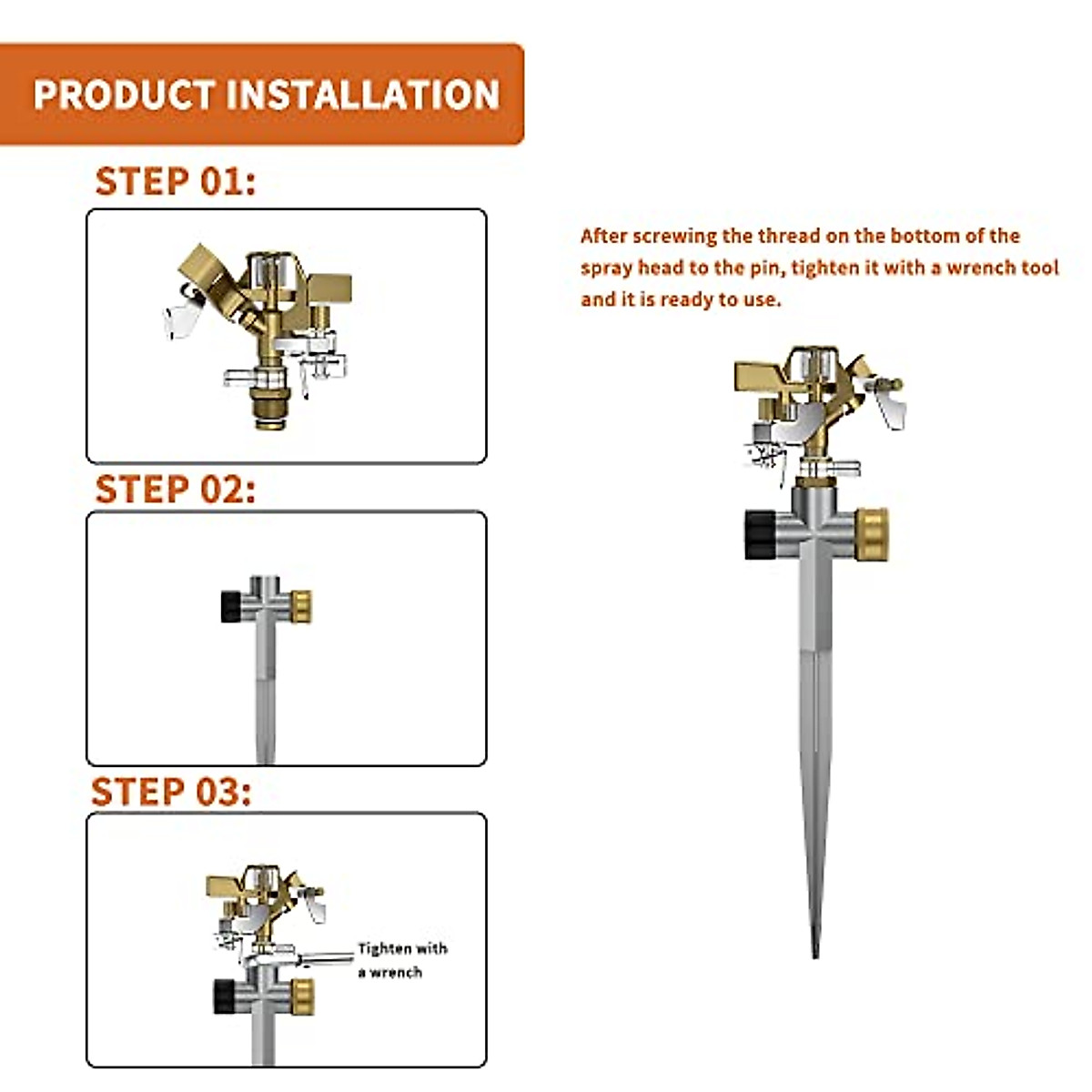 PRODUCT INSTALLATION

STEP 01:

STEP 02:

STEP 03:

Tighten with a wrench

After screwing the thread on the bottom of the spray head to the pin, tighten it with a wrench tool and it is ready to use.