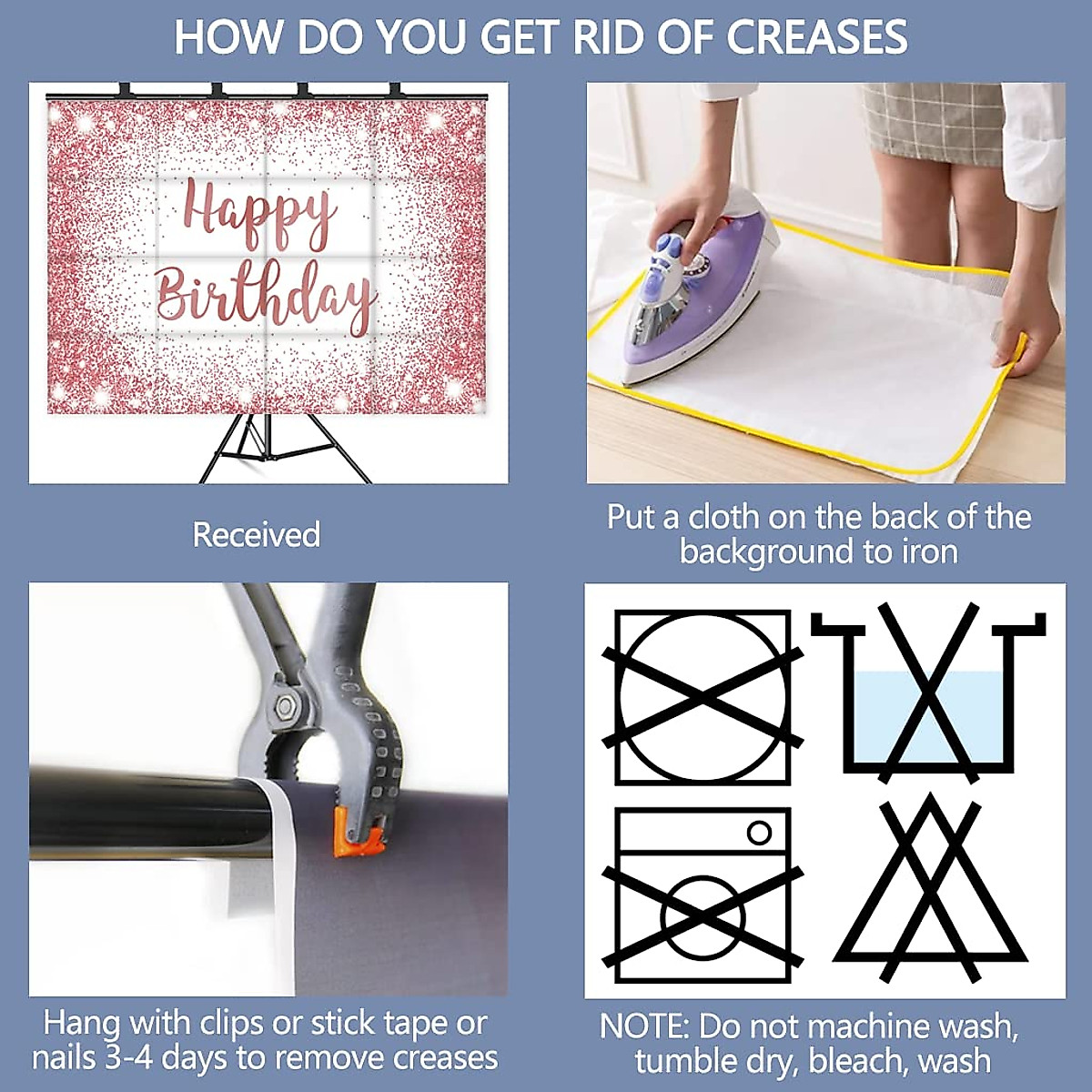 HOW DO YOU GET RID OF CREASES

Happy Birthday

Received

Put a cloth on the back of the background to iron

Hang with clips or stick tape or nails 3-4 days to remove creases

NOTE: Do not machine wash, tumble dry, bleach, wash