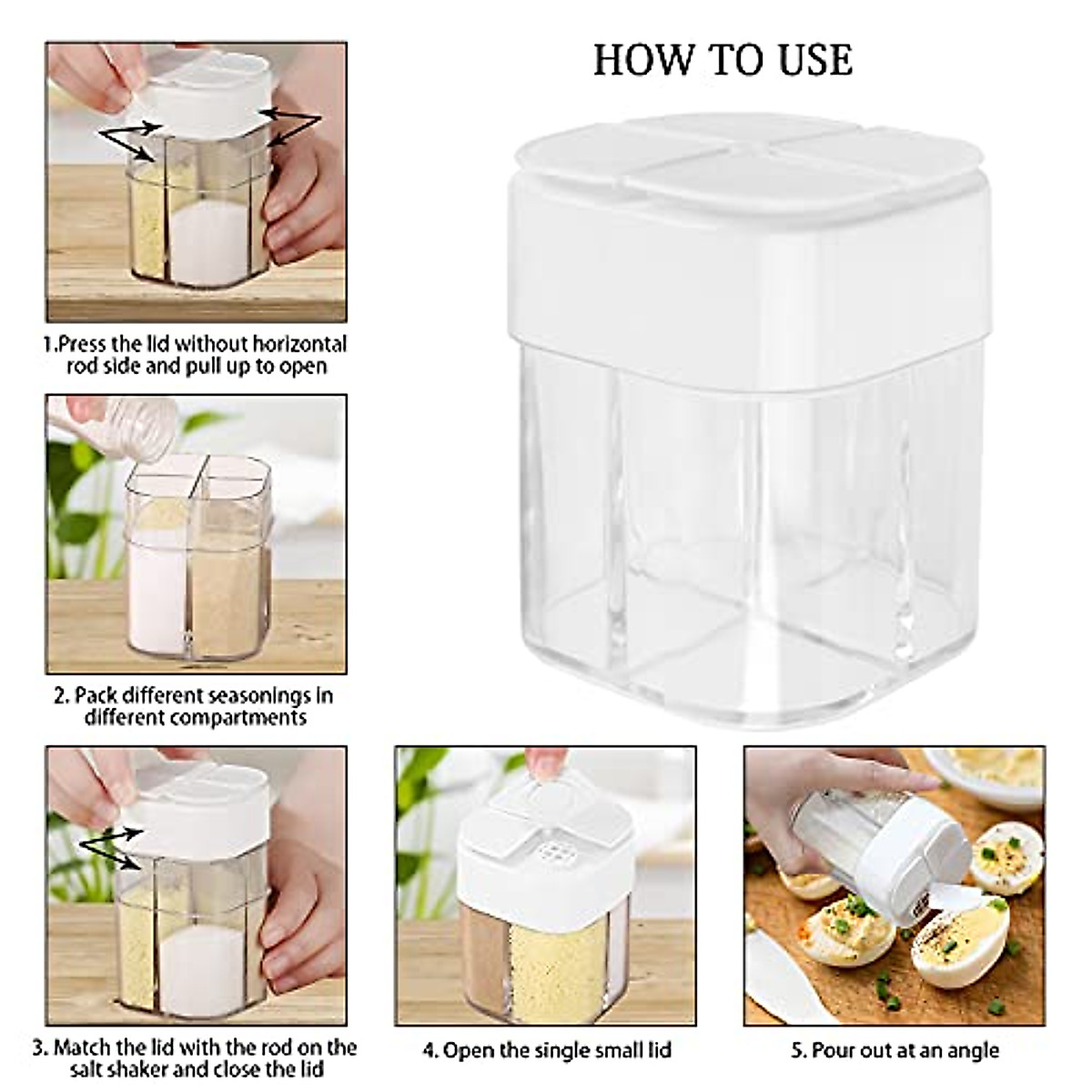 HOW TO USE

1.Press the lid without horizontal rod side and pull up to open

2. Pack different seasonings in different compartments

3. Match the lid with the rod on the salt shaker and close the lid

4. Open the single small lid

5. Pour out at an angle