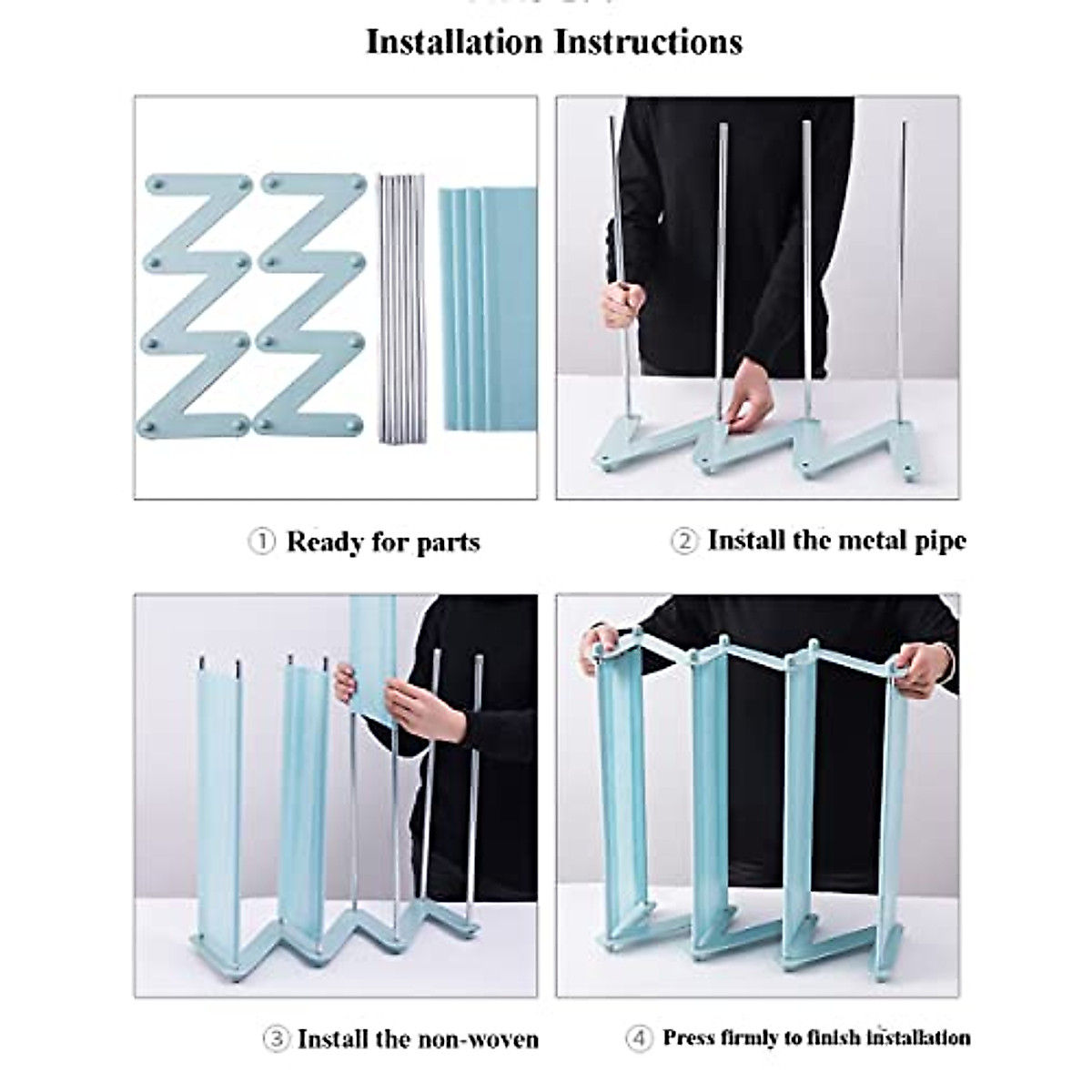 Installation Instructions

① Ready for parts

② Install the metal pipe

③ Install the non-woven

④ Press firmly to finish installation