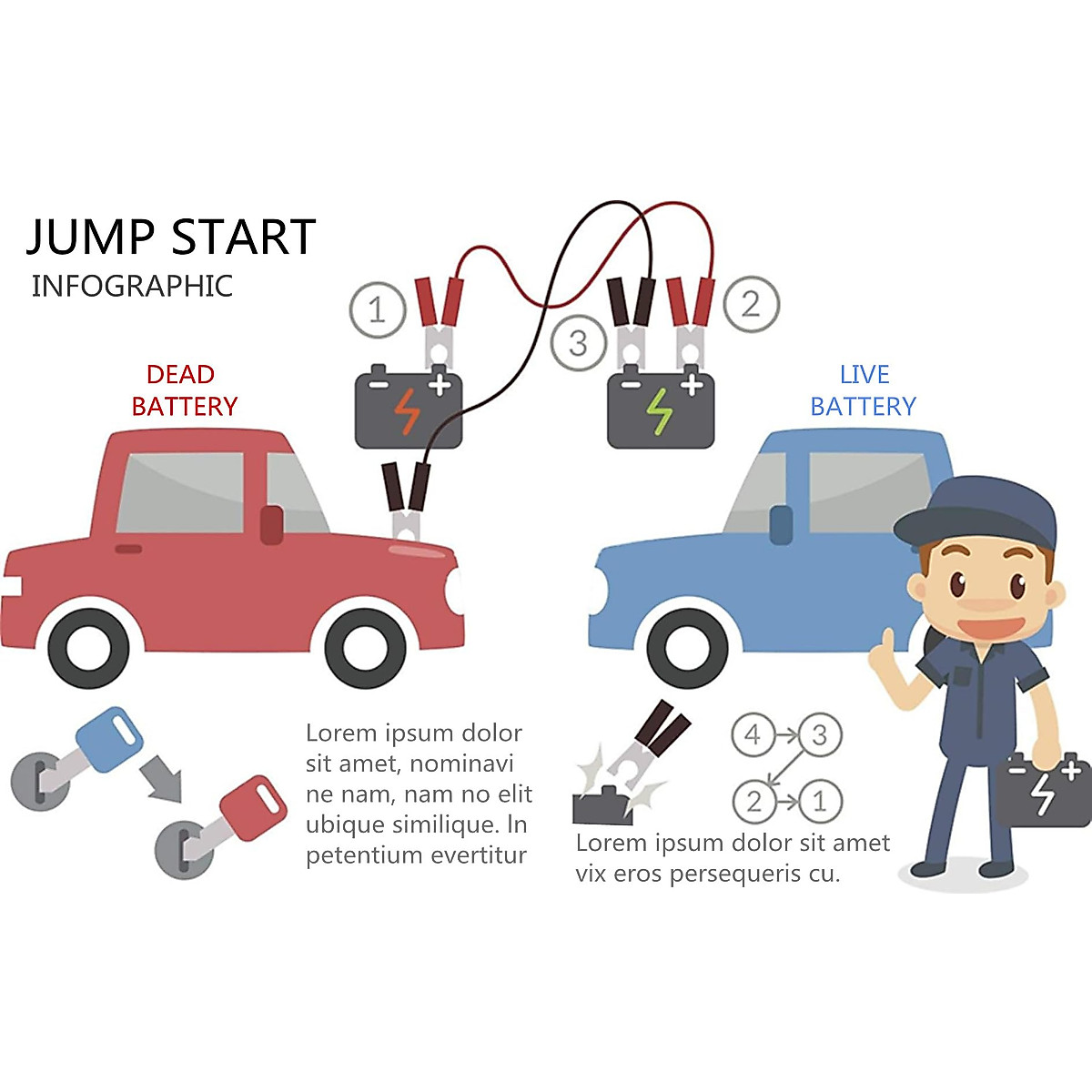 JUMP START
INFOGRAPHIC

1

3

2

DEAD BATTERY

LIVE BATTERY

Lorem ipsum dolor sit amet, nominavi ne nam, nam no elit ubique similique. In petentium evertitur

4 3
2 1

Lorem ipsum dolor sit amet vix eros persequeris cu.