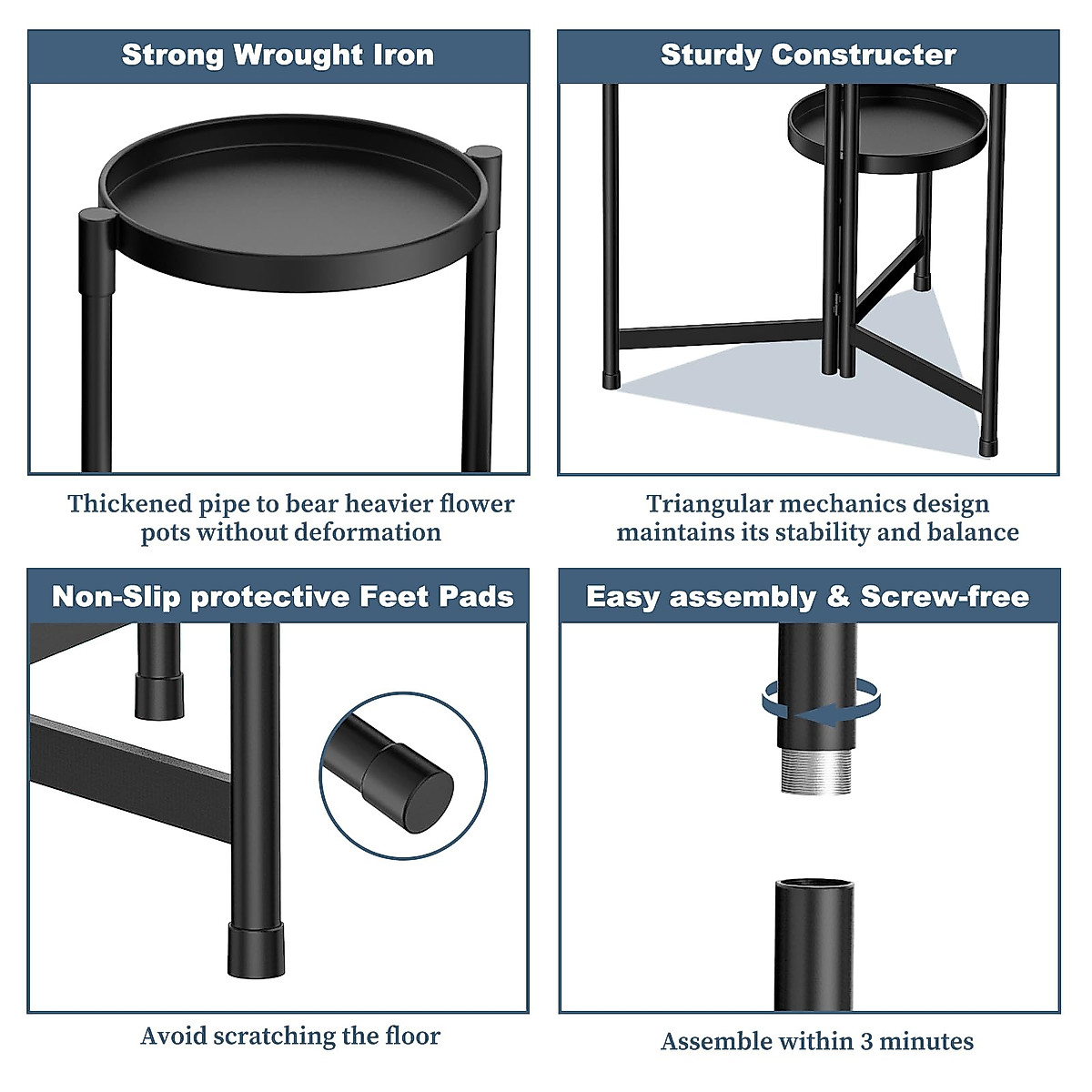 Strong Wrought Iron

Thickened pipe to bear heavier flower pots without deformation

Sturdy Constructer

Triangular mechanics design maintains its stability and balance

Non-Slip protective Feet Pads

Avoid scratching the floor

Easy assembly & Screw-free

Assemble within 3 minutes