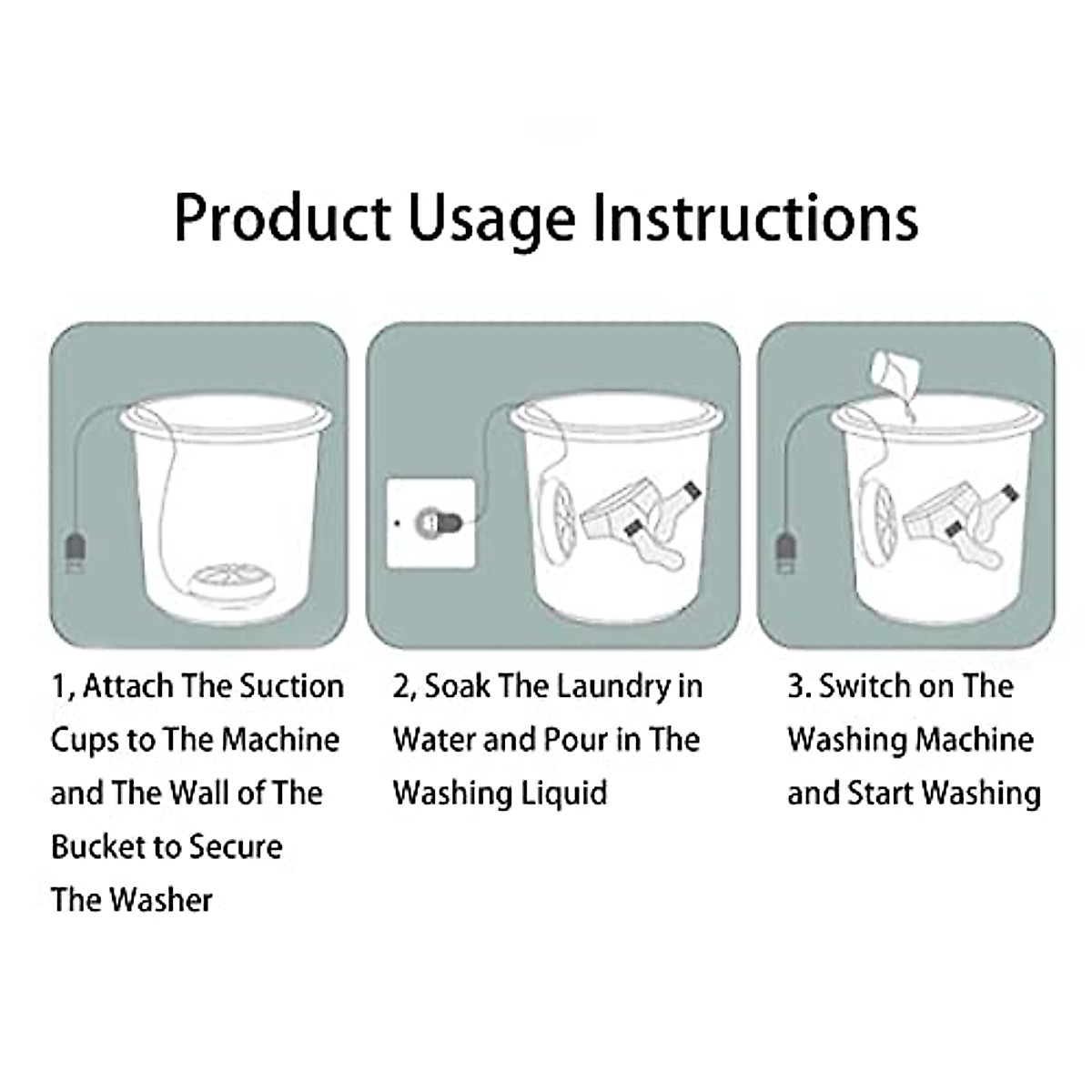 Product Usage Instructions

1, Attach The Suction Cups to The Machine and The Wall of The Bucket to Secure The Washer

2, Soak The Laundry in Water and Pour in The Washing Liquid

3. Switch on The Washing Machine and Start Washing