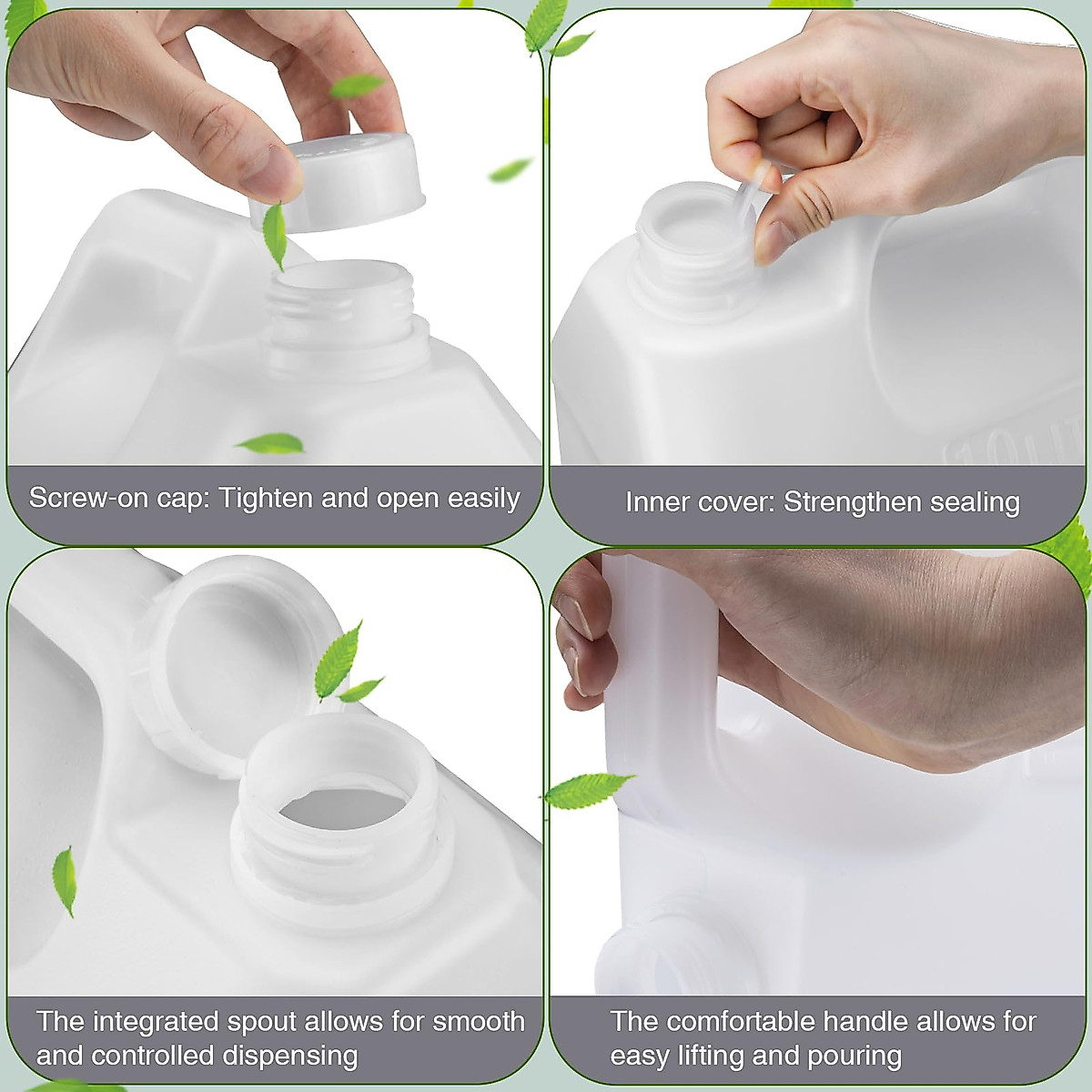 Screw-on cap: Tighten and open easily

Inner cover: Strengthen sealing

The integrated spout allows for smooth and controlled dispensing

The comfortable handle allows for easy lifting and pouring