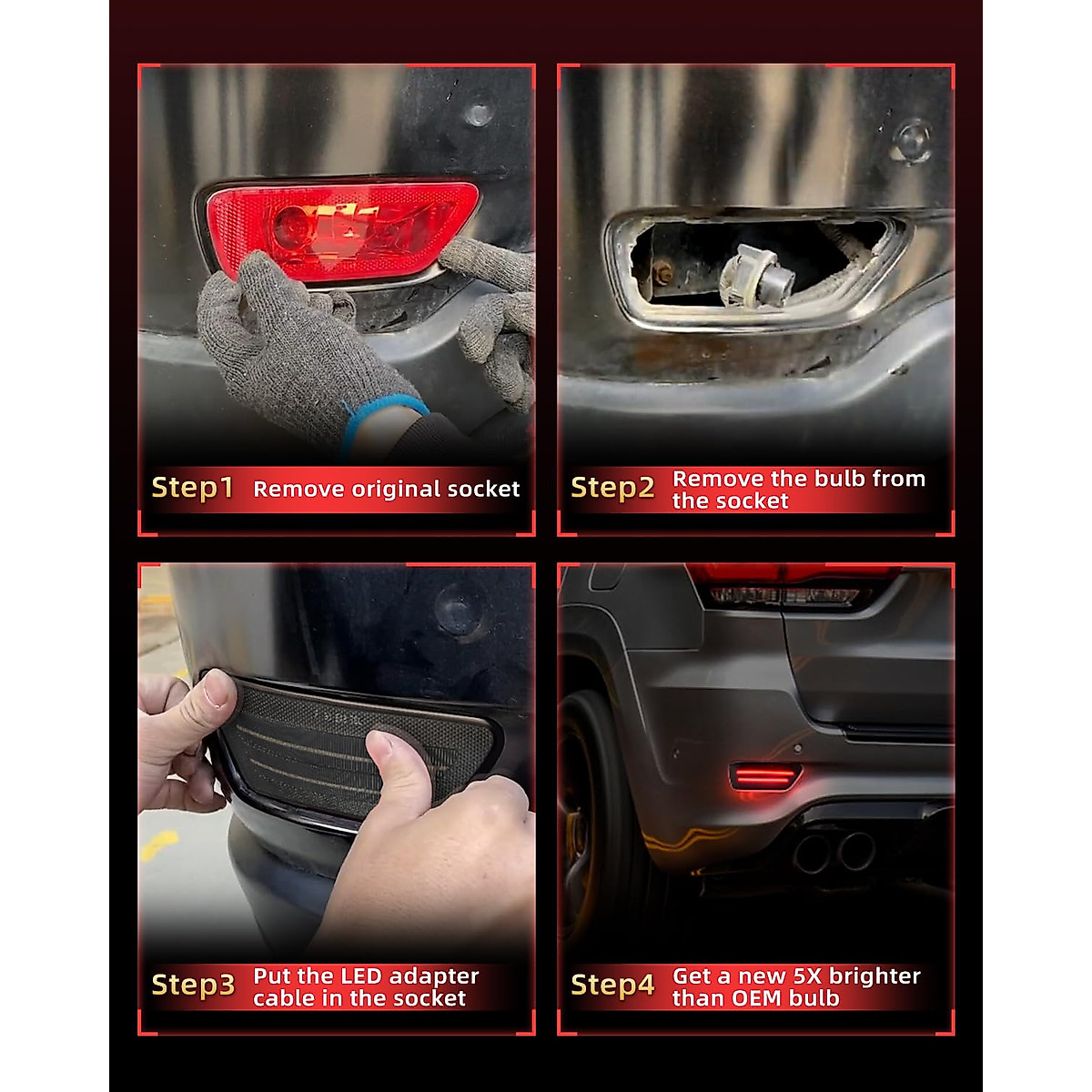 Step1 Remove original socket

Step2 Remove the bulb from the socket

Step3 Put the LED adapter cable in the socket

Step4 Get a new 5X brighter than OEM bulb