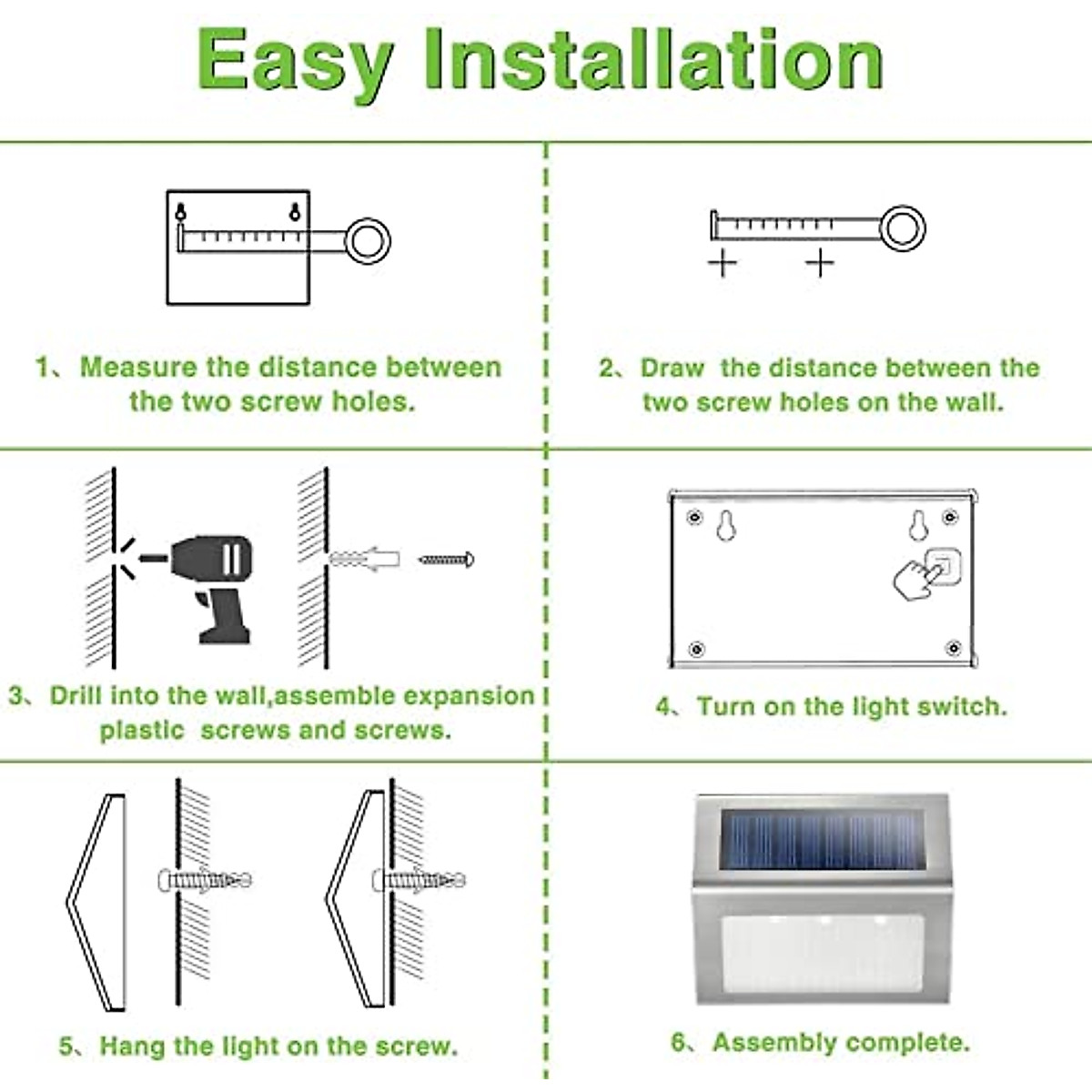 Easy Installation

1、Measure the distance between the two screw holes.

2、Draw  the distance between the two screw holes on the wall.

3、Drill into the wall,assemble expansion plastic  screws and screws.

4、Turn on the light switch.

5、Hang the light on the screw.

6、Assembly complete.