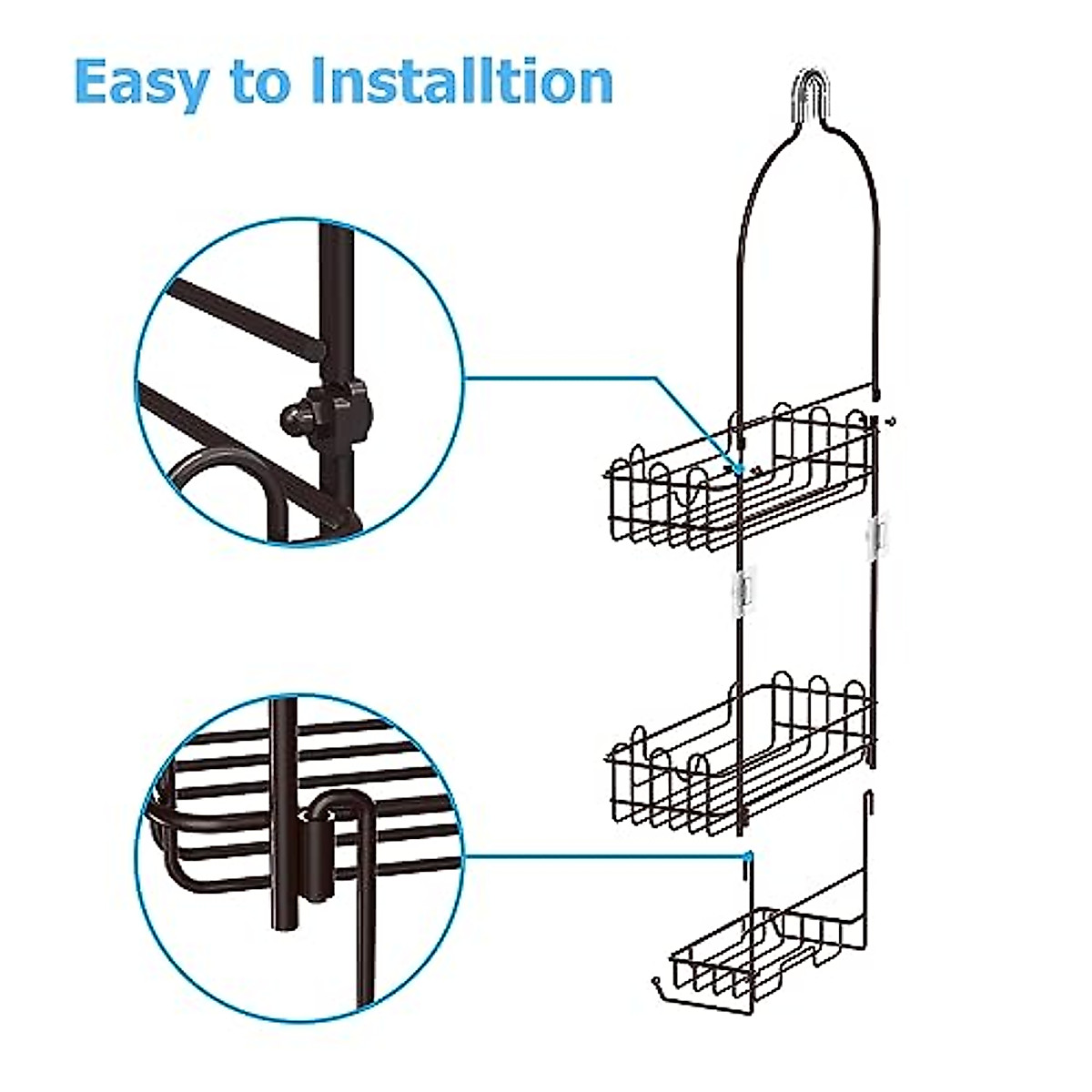 Easy to Installtion