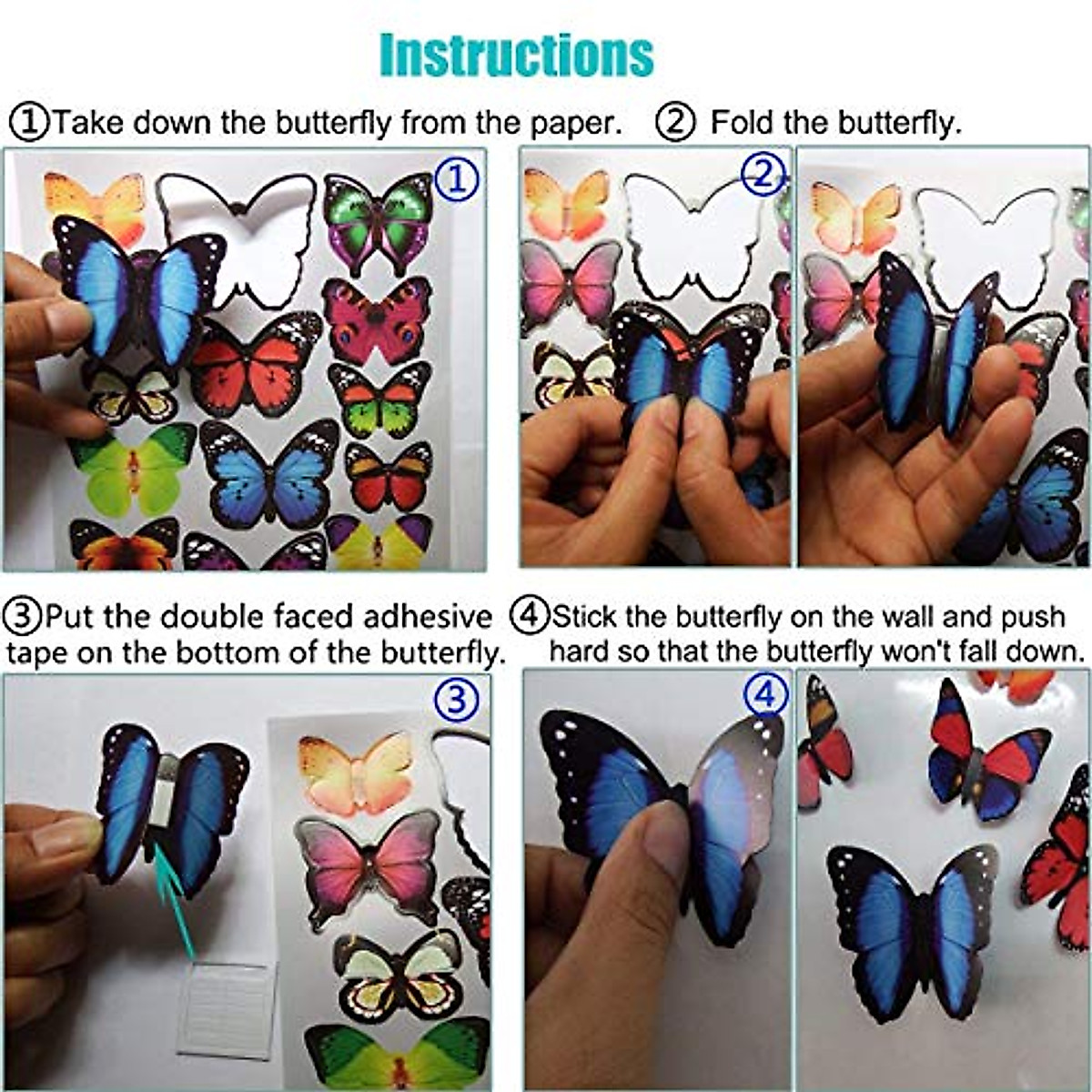 Instructions

①Take down the butterfly from the paper.

② Fold the butterfly.

①

②

③Put the double faced adhesive tape on the bottom of the butterfly.

④Stick the butterfly on the wall and push hard so that the butterfly won't fall down.

③

④