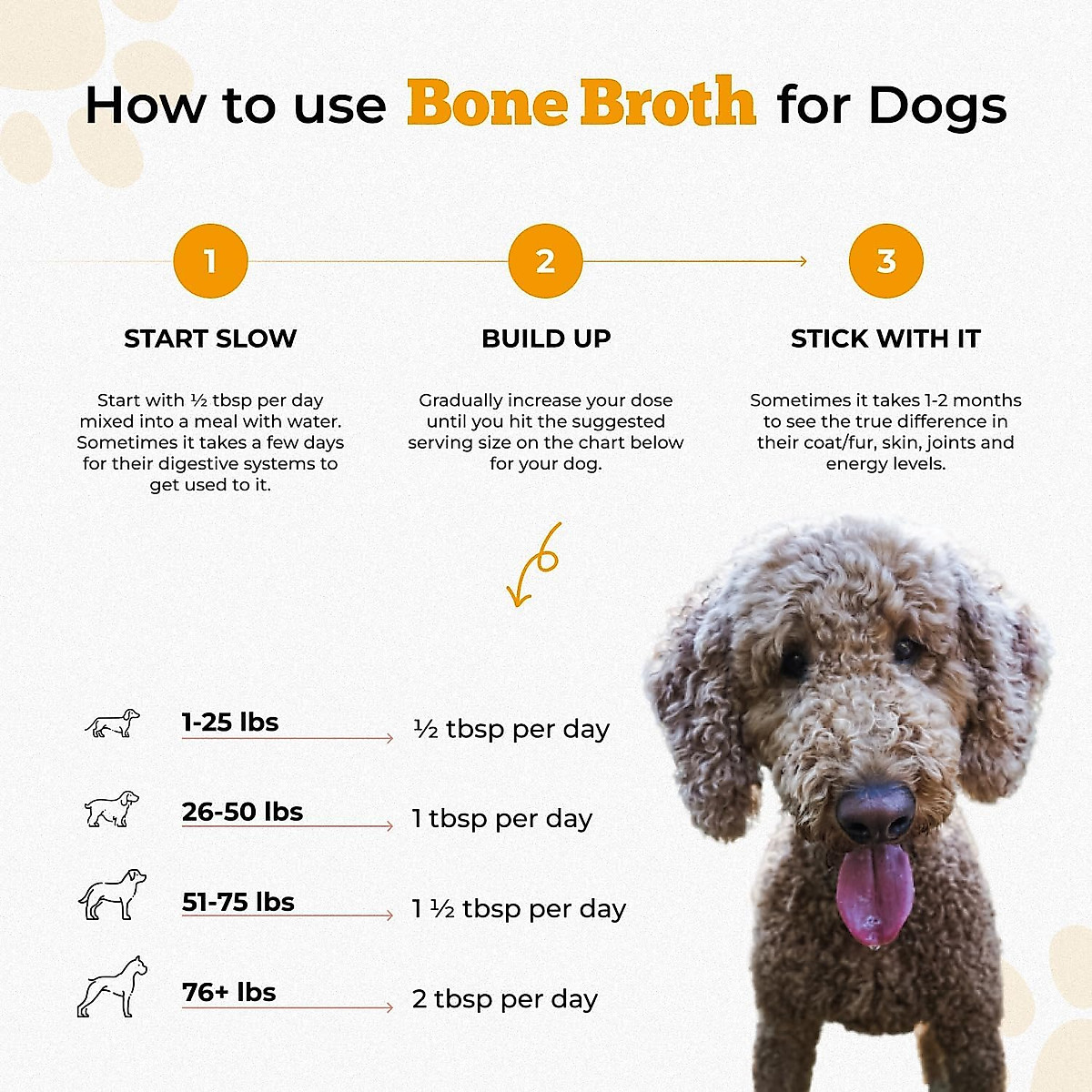 How to use Bone Broth for Dogs

1

START SLOW

Start with ½ tbsp per day mixed into a meal with water. Sometimes it takes a few days for their digestive systems to get used to it.

2

BUILD UP

Gradually increase your dose until you hit the suggested serving size on the chart below for your dog.

3

STICK WITH IT

Sometimes it takes 1-2 months to see the true difference in their coat/fur, skin, joints and energy levels.

1-25 lbs ½ tbsp per day

26-50 lbs 1 tbsp per day

51-75 lbs 1 ½ tbsp per day

76+ lbs 2 tbsp per day